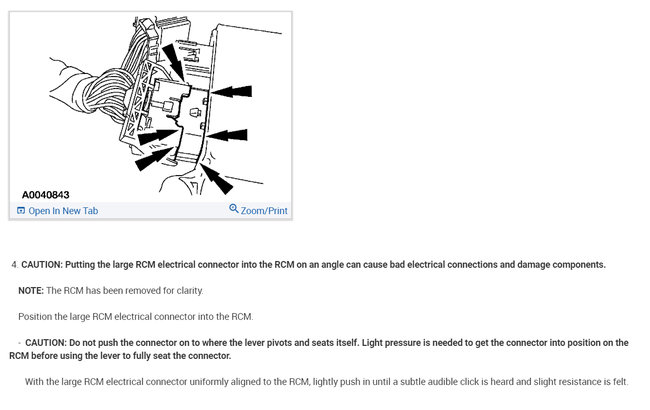 A0040843

Open In New Tab

Zoom/Print

4. CAUTION: Putting the large RCM electrical connector into the RCM on an angle can cause bad electrical connections and damage components.

NOTE: The RCM has been removed for clarity.

Position the large RCM electrical connector into the RCM.

- CAUTION: Do not push the connector on to where the lever pivots and seats itself. Light pressure is needed to get the connector into position on the RCM before using the lever to fully seat the connector.

With the large RCM electrical connector uniformly aligned to the RCM, lightly push in until a subtle audible click is heard and slight resistance is felt.