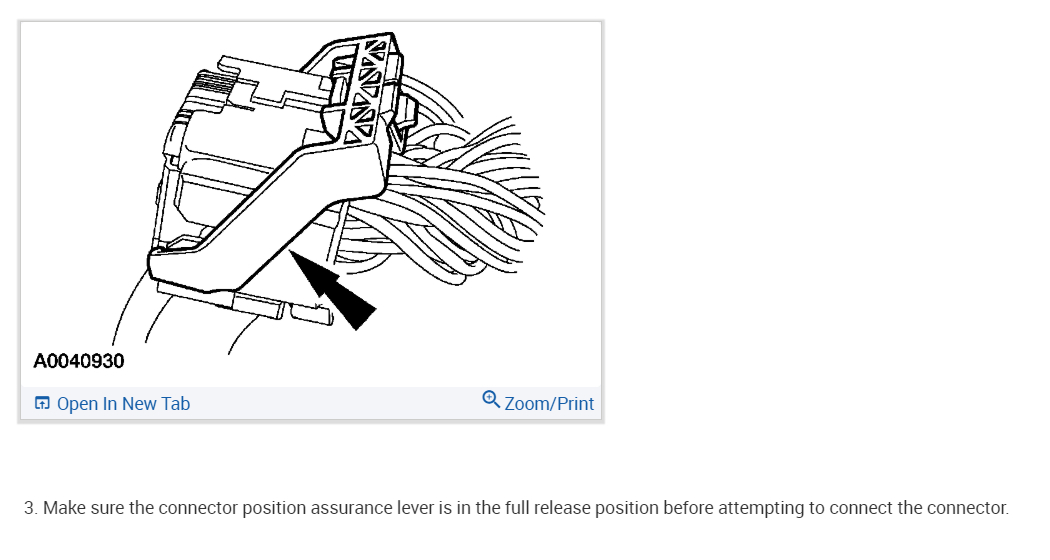 A0040930

Open In New Tab

Zoom/Print

3. Make sure the connector position assurance lever is in the full release position before attempting to connect the connector.