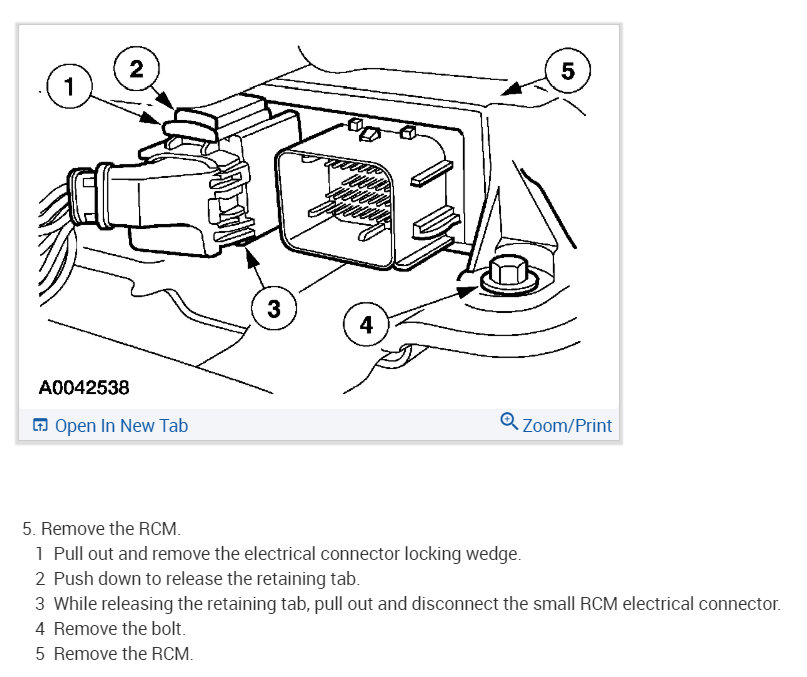 1
2
5
3
4
A0042538

Open In New Tab
Zoom/Print

5. Remove the RCM.
1 Pull out and remove the electrical connector locking wedge.
2 Push down to release the retaining tab.
3 While releasing the retaining tab, pull out and disconnect the small RCM electrical connector.
4 Remove the bolt.
5 Remove the RCM.