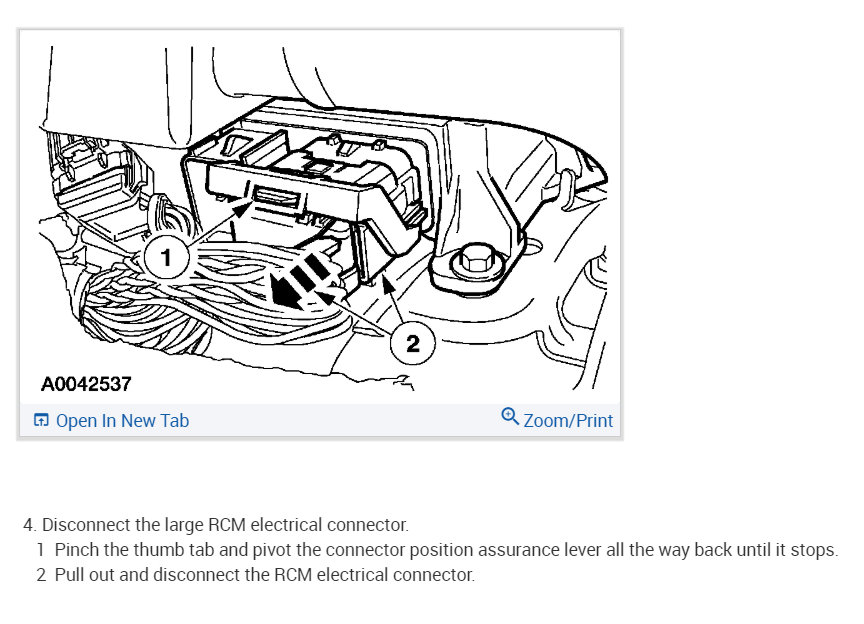 1

2

A0042537

Open In New Tab

Zoom/Print

4. Disconnect the large RCM electrical connector.

1 Pinch the thumb tab and pivot the connector position assurance lever all the way back until it stops.

2 Pull out and disconnect the RCM electrical connector.