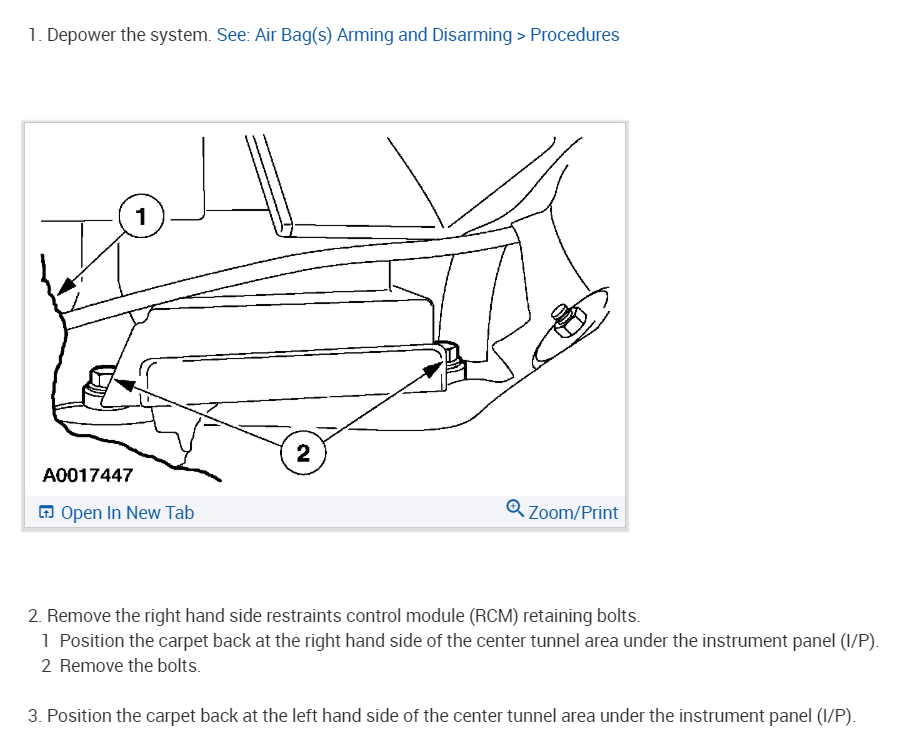 1. Depower the system. See: Air Bag(s) Arming and Disarming > Procedures

1

2

A0017447

Open In New Tab

Zoom/Print

2. Remove the right hand side restraints control module (RCM) retaining bolts.
1 Position the carpet back at the right hand side of the center tunnel area under the instrument panel (I/P).
2 Remove the bolts.

3. Position the carpet back at the left hand side of the center tunnel area under the instrument panel (I/P).