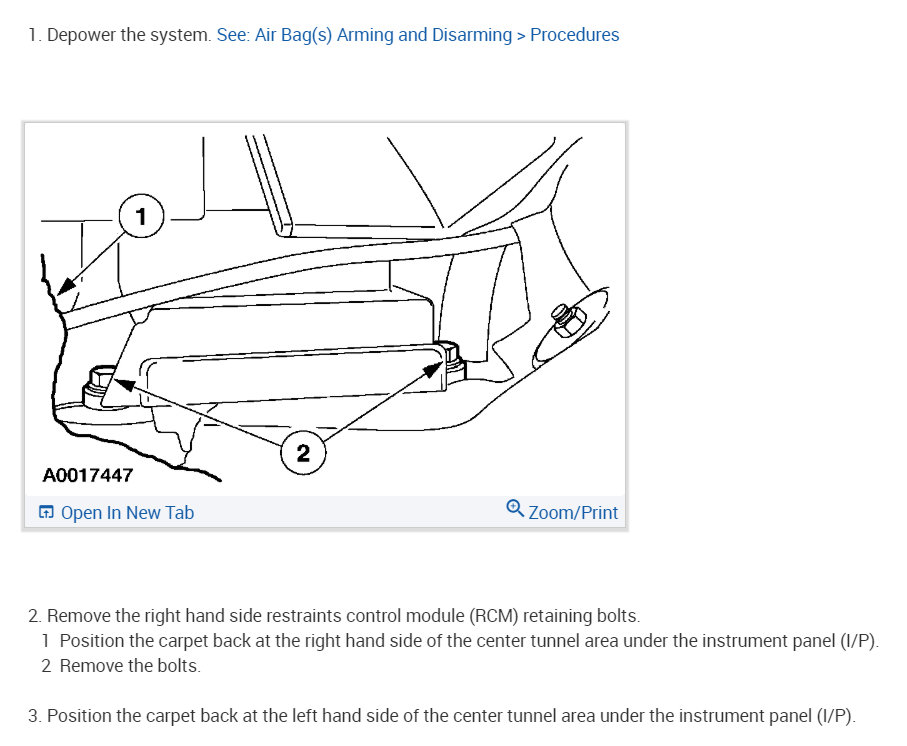 1. Depower the system. See: Air Bag(s) Arming and Disarming > Procedures

1

2

A0017447

Open In New Tab

Zoom/Print

2. Remove the right hand side restraints control module (RCM) retaining bolts.
1 Position the carpet back at the right hand side of the center tunnel area under the instrument panel (I/P).
2 Remove the bolts.

3. Position the carpet back at the left hand side of the center tunnel area under the instrument panel (I/P).