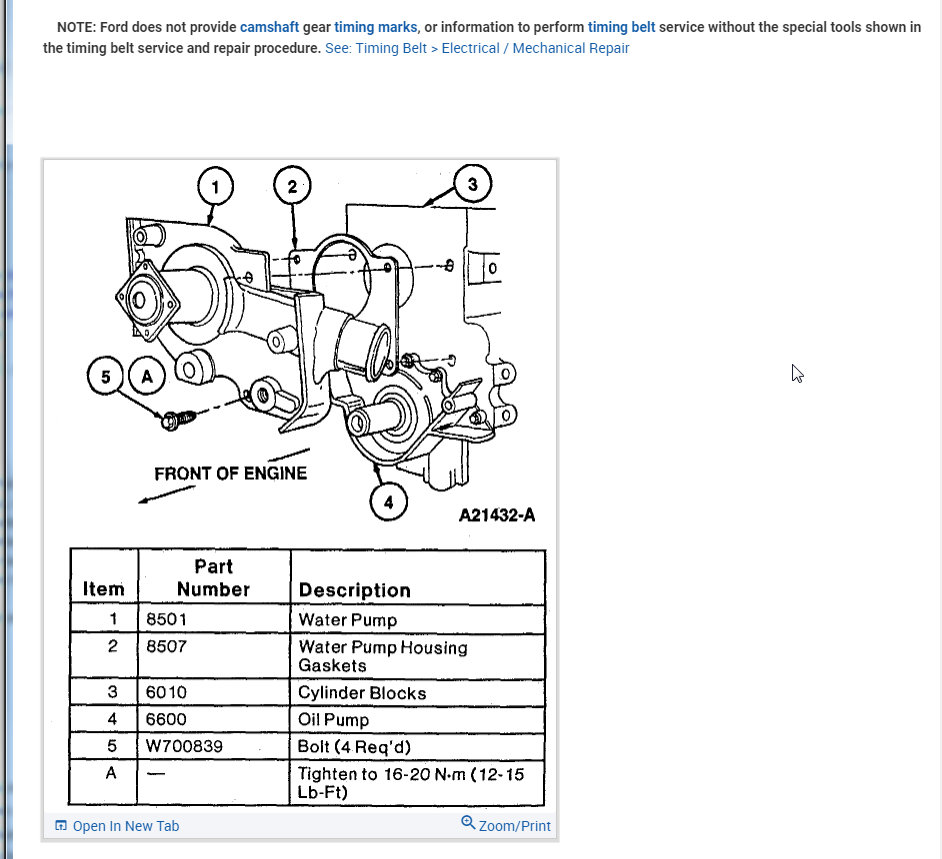 NOTE: Ford does not provide camshaft gear timing marks, or information to perform timing belt service without the special tools shown in the timing belt service and repair procedure. See: Timing Belt > Electrical / Mechanical Repair

1
2
3
5
A
FRONT OF ENGINE
4
A21432-A

| Item | Part Number | Description |
|---|---|---|
| 1 | 8501 | Water Pump |
| 2 | 8507 | Water Pump Housing Gaskets |
| 3 | 6010 | Cylinder Blocks |
| 4 | 6600 | Oil Pump |
| 5 | W700839 | Bolt (4 Req'd) |
| A | — | Tighten to 16-20 N·m (12-15 Lb-Ft) |

Open In New Tab
Zoom/Print