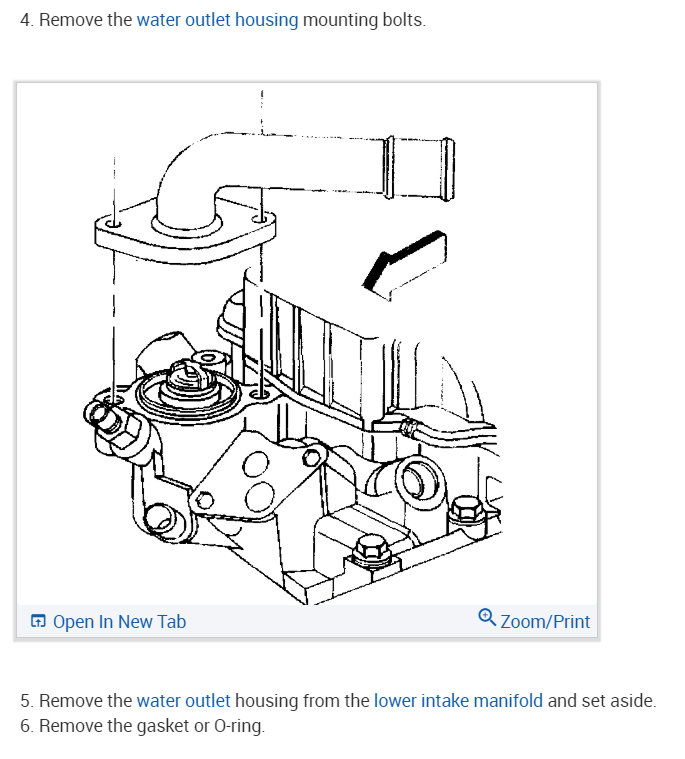 4. Remove the water outlet housing mounting bolts.

Open In New Tab

Zoom/Print

5. Remove the water outlet housing from the lower intake manifold and set aside.
6. Remove the gasket or O-ring.