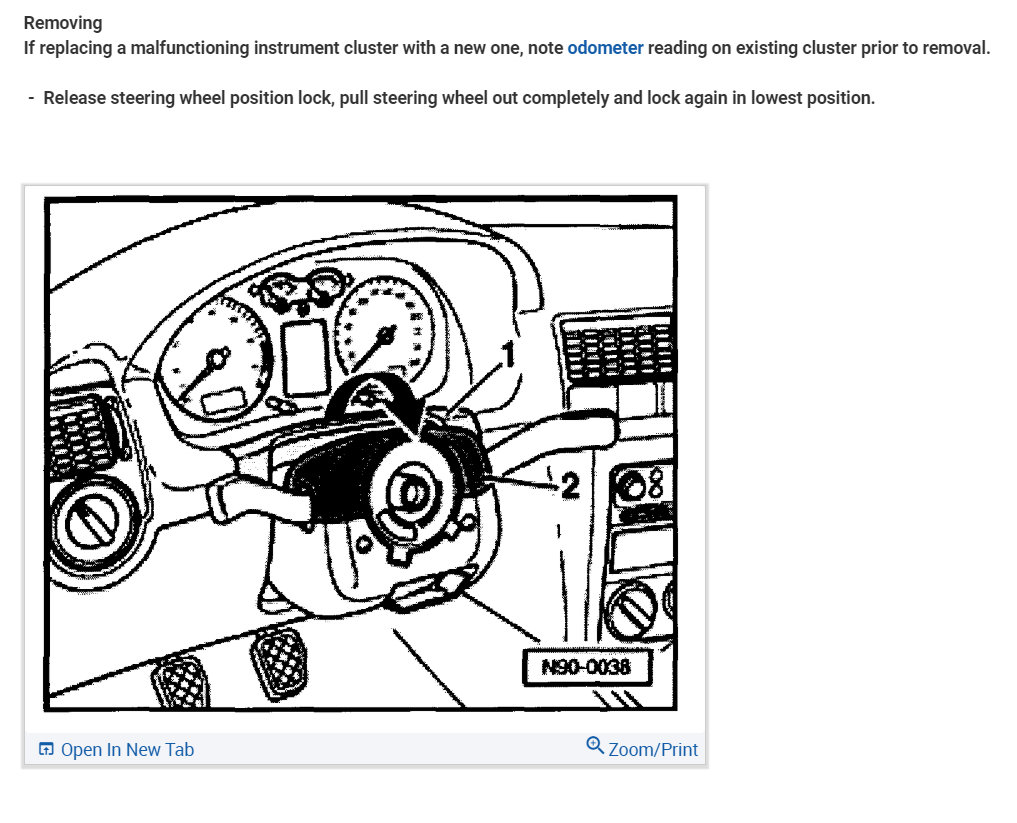 Removing
If replacing a malfunctioning instrument cluster with a new one, note odometer reading on existing cluster prior to removal.

- Release steering wheel position lock, pull steering wheel out completely and lock again in lowest position.

1
2
N90-0038

Open In New Tab
Zoom/Print