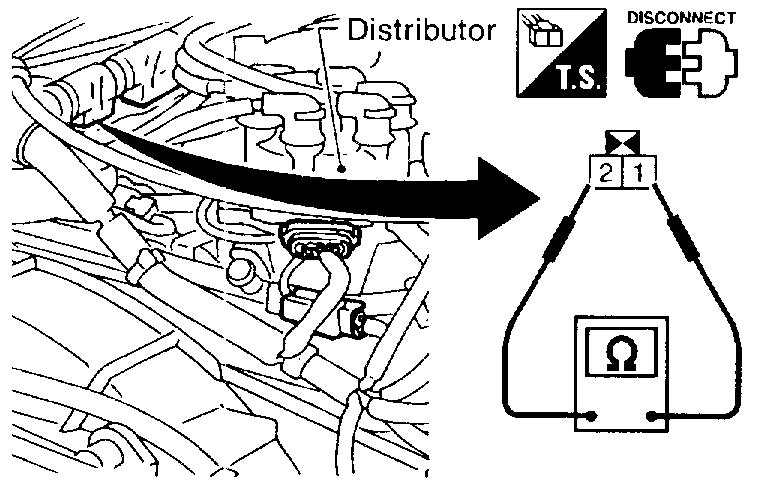 Distributor

T.S.

DISCONNECT

2 1

Ω