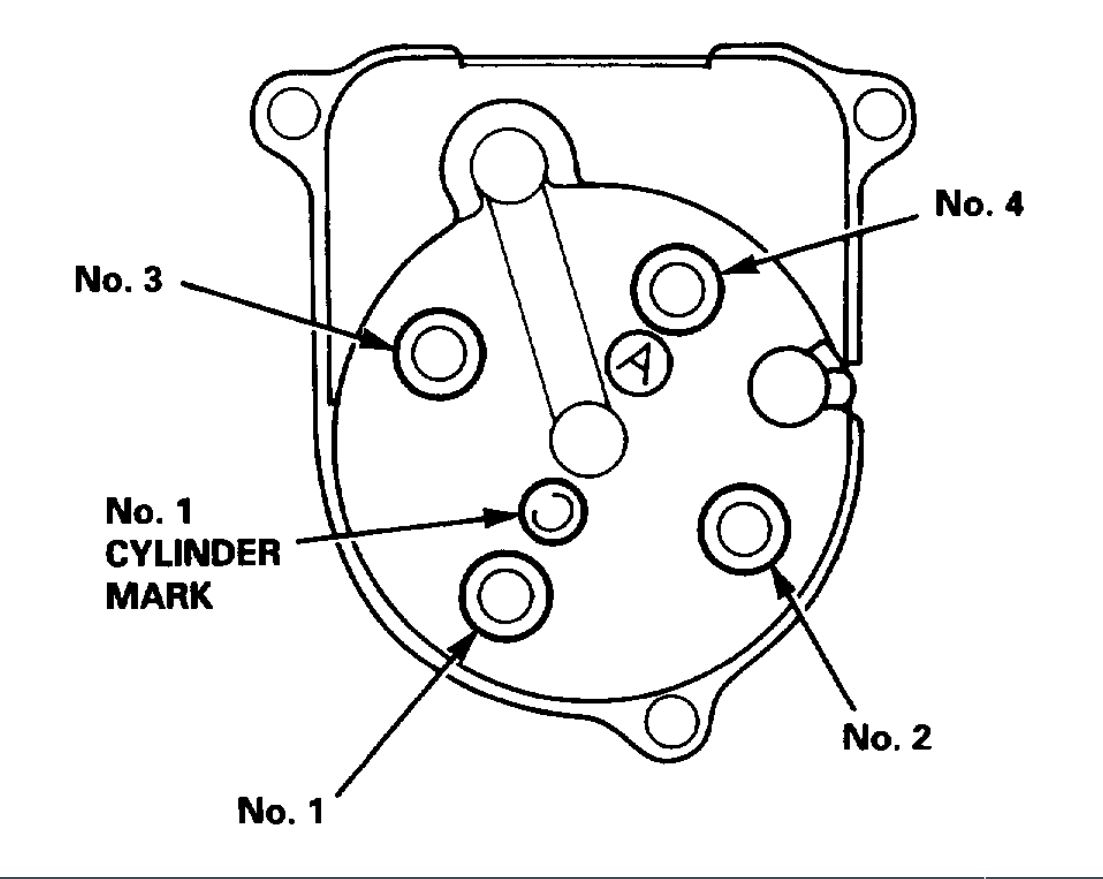 No. 4

No. 3

A

No. 1 CYLINDER MARK

No. 2

No. 1