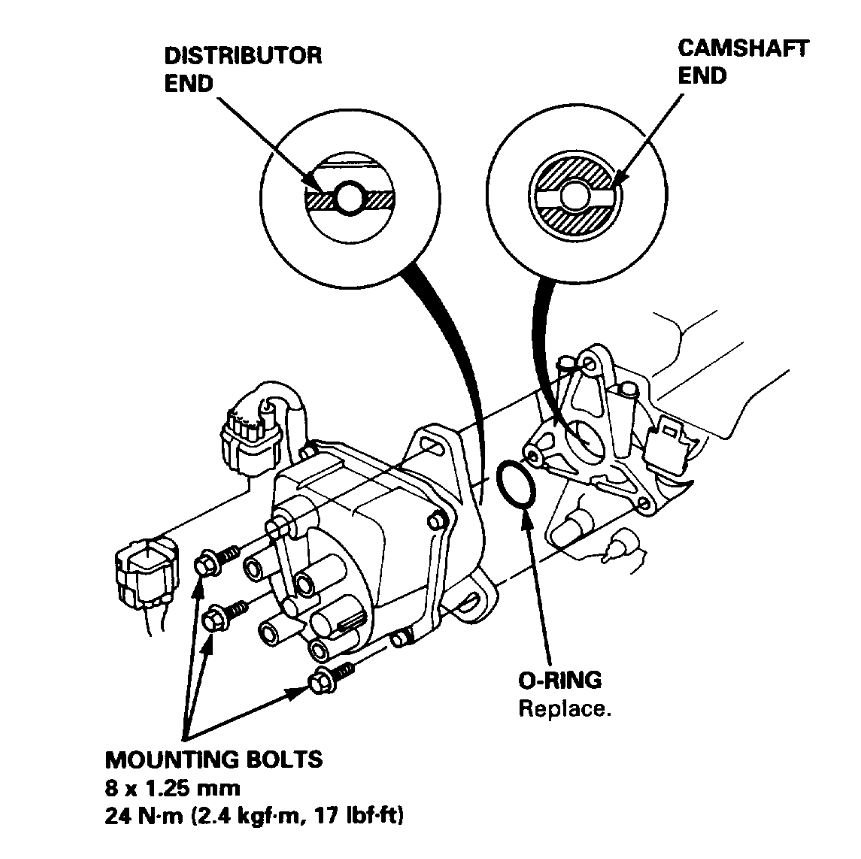 DISTRIBUTOR END

CAMSHAFT END

O-RING
Replace.

MOUNTING BOLTS
8 x 1.25 mm
24 N·m (2.4 kgf·m, 17 lbf·ft)