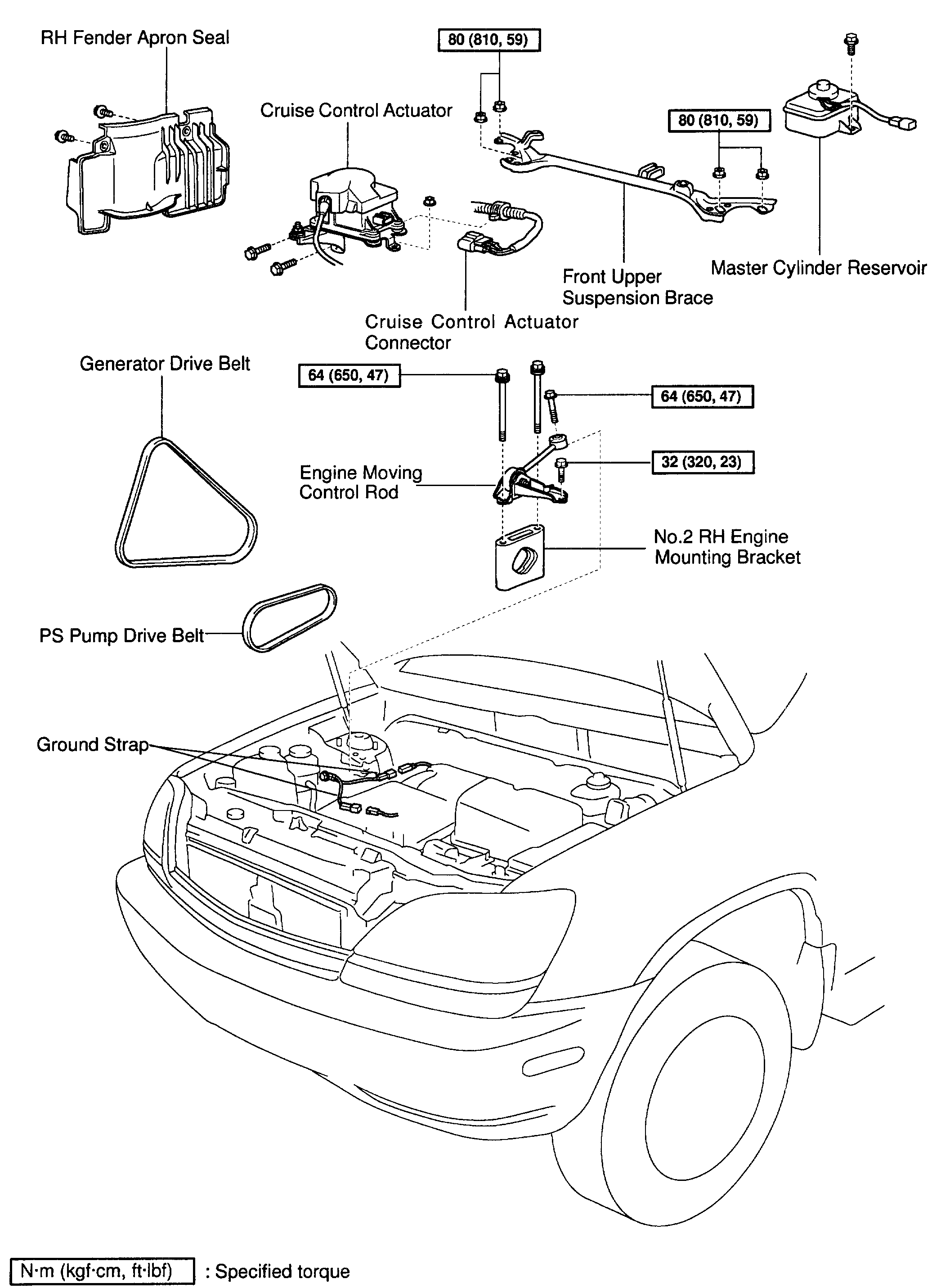 RH Fender Apron Seal

80 (810, 59)

Cruise Control Actuator

80 (810, 59)

Master Cylinder Reservoir

Front Upper
Suspension Brace

Cruise Control Actuator
Connector

Generator Drive Belt

64 (650, 47)

64 (650, 47)

32 (320, 23)

Engine Moving
Control Rod

No.2 RH Engine
Mounting Bracket

PS Pump Drive Belt

Ground Strap

N·m (kgf·cm, ft·lbf) : Specified torque