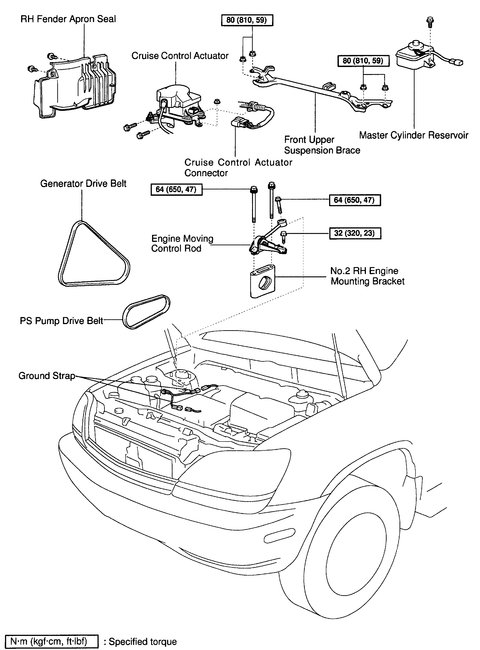 RH Fender Apron Seal

80 (810, 59)

Cruise Control Actuator

80 (810, 59)

Master Cylinder Reservoir

Front Upper Suspension Brace

Cruise Control Actuator Connector

Generator Drive Belt

64 (650, 47)

64 (650, 47)

32 (320, 23)

Engine Moving Control Rod

No.2 RH Engine Mounting Bracket

PS Pump Drive Belt

Ground Strap

N·m (kgf·cm, ft·lbf) : Specified torque