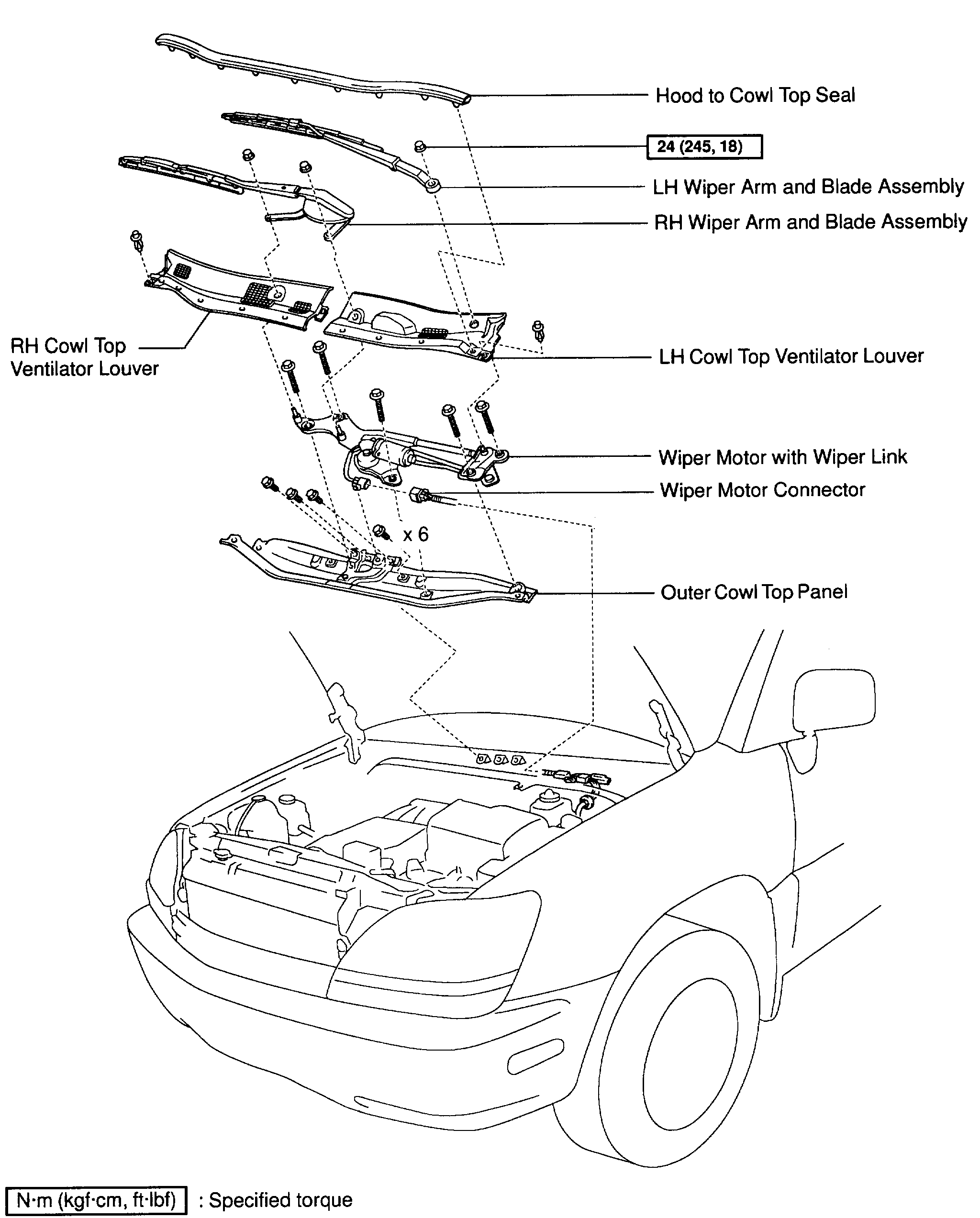 Hood to Cowl Top Seal

24 (245, 18)

LH Wiper Arm and Blade Assembly

RH Wiper Arm and Blade Assembly

RH Cowl Top Ventilator Louver

LH Cowl Top Ventilator Louver

Wiper Motor with Wiper Link

Wiper Motor Connector

x 6

Outer Cowl Top Panel

N·m (kgf·cm, ft·lbf) : Specified torque