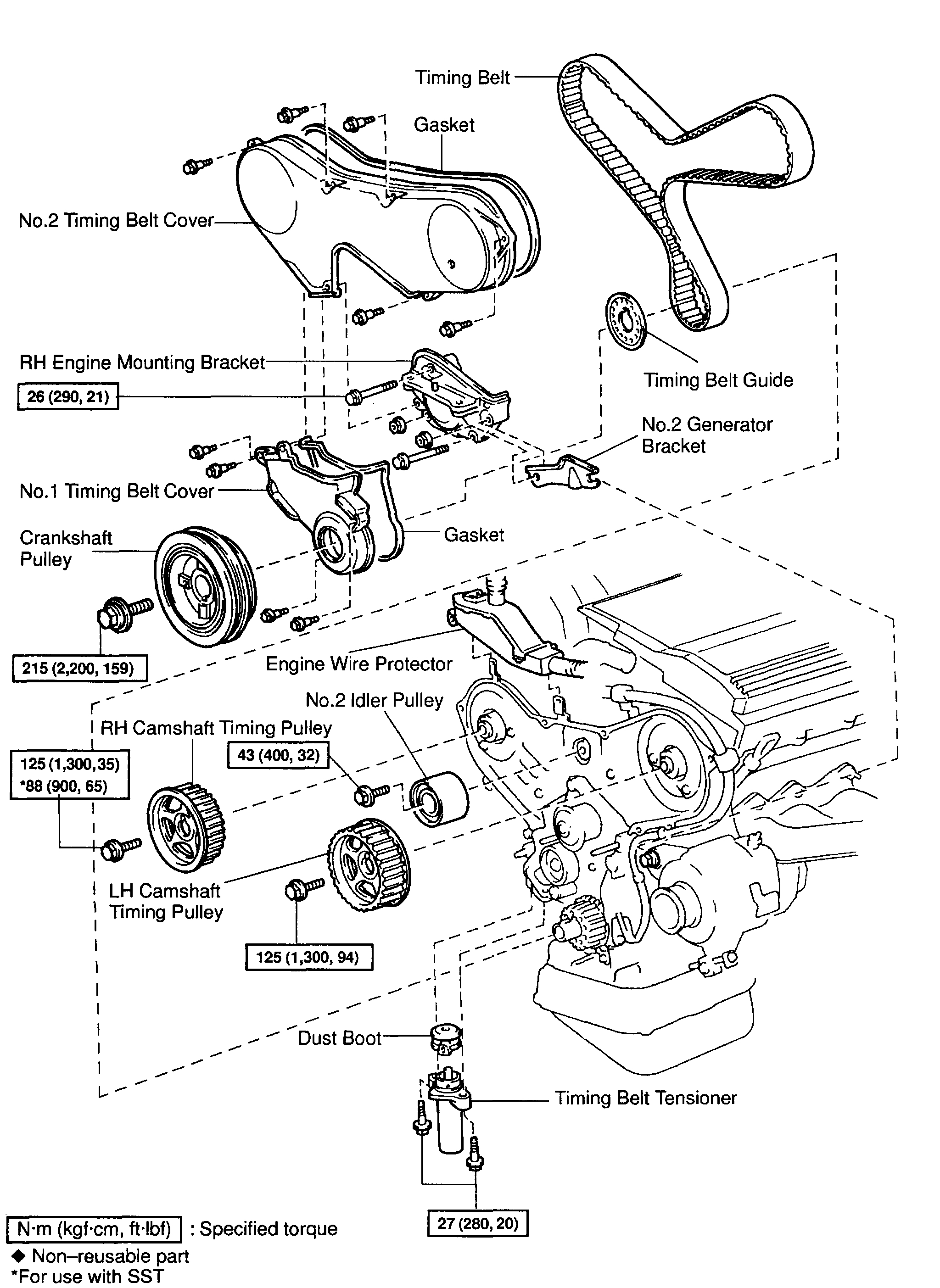 Timing Belt

Gasket

No.2 Timing Belt Cover

RH Engine Mounting Bracket

26 (290, 21)

Timing Belt Guide

No.2 Generator Bracket

No.1 Timing Belt Cover

Crankshaft Pulley

Gasket

215 (2,200, 159)

Engine Wire Protector

No.2 Idler Pulley

RH Camshaft Timing Pulley

125 (1,300,35)
*88 (900, 65)

43 (400, 32)

LH Camshaft Timing Pulley

125 (1,300, 94)

Dust Boot

Timing Belt Tensioner

27 (280, 20)

N·m (kgf·cm, ft·lbf) : Specified torque

◆ Non–reusable part
*For use with SST