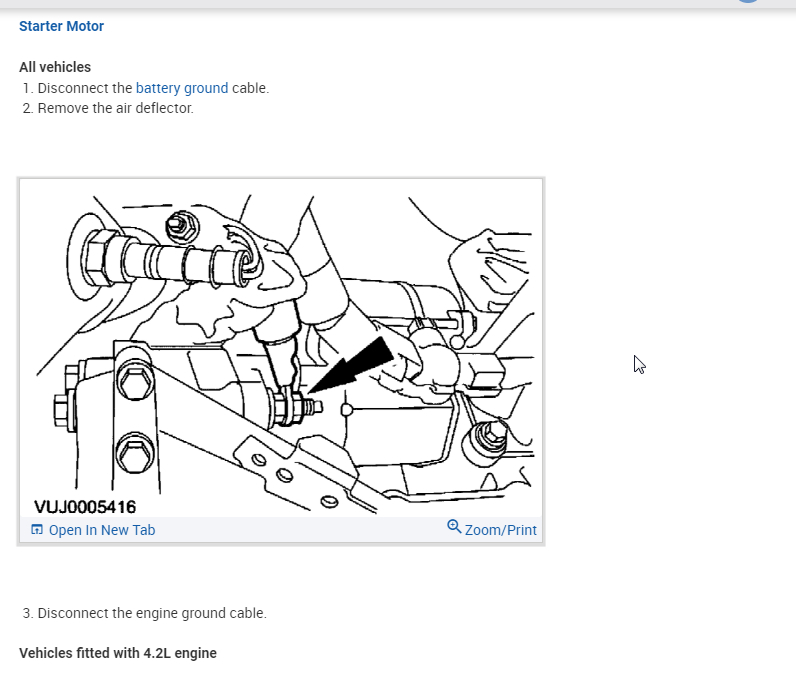 Starter Motor

All vehicles

1. Disconnect the battery ground cable.
2. Remove the air deflector.

VUJ0005416

Open In New Tab

Zoom/Print

3. Disconnect the engine ground cable.

Vehicles fitted with 4.2L engine