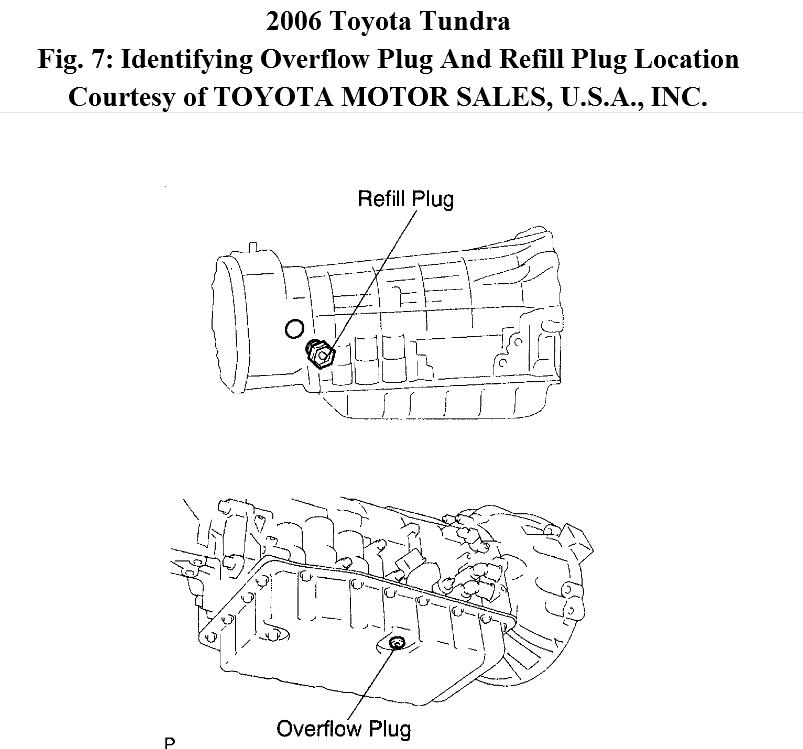 2006 Toyota Tundra
Fig. 7: Identifying Overflow Plug And Refill Plug Location
Courtesy of TOYOTA MOTOR SALES, U.S.A., INC.

Refill Plug

Overflow Plug

P