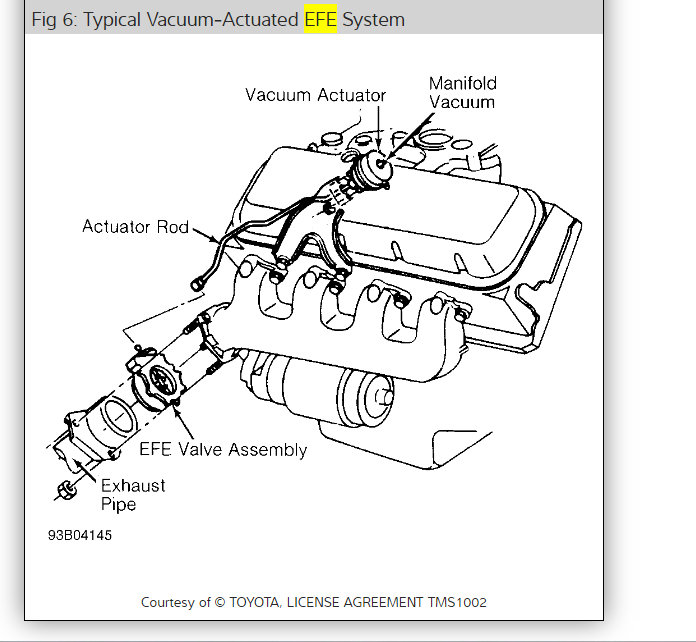 Fig 6: Typical Vacuum-Actuated EFE System

Vacuum Actuator

Manifold Vacuum

Actuator Rod

EFE Valve Assembly

Exhaust Pipe

93B04145

Courtesy of © TOYOTA, LICENSE AGREEMENT TMS1002