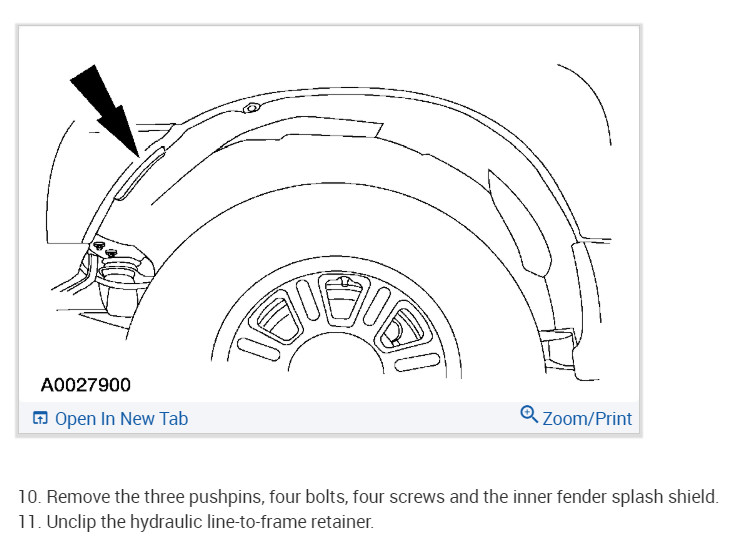 A0027900

Open In New Tab

Zoom/Print

10. Remove the three pushpins, four bolts, four screws and the inner fender splash shield.
11. Unclip the hydraulic line-to-frame retainer.