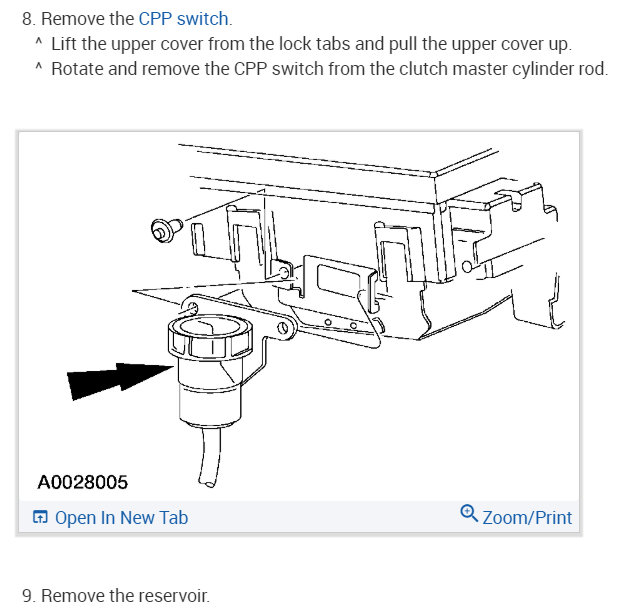 8. Remove the CPP switch.

^ Lift the upper cover from the lock tabs and pull the upper cover up.

^ Rotate and remove the CPP switch from the clutch master cylinder rod.

A0028005

Open In New Tab

Zoom/Print

9. Remove the reservoir.