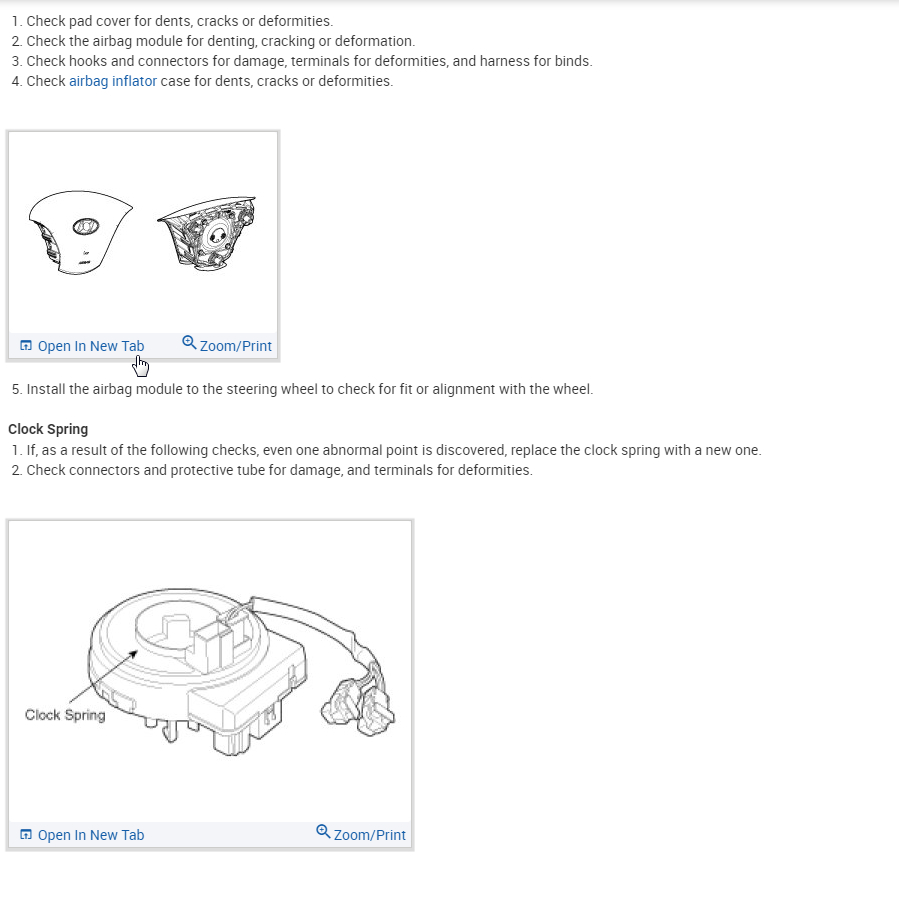 1. Check pad cover for dents, cracks or deformities.
2. Check the airbag module for denting, cracking or deformation.
3. Check hooks and connectors for damage, terminals for deformities, and harness for binds.
4. Check airbag inflator case for dents, cracks or deformities.

Open In New Tab Zoom/Print

5. Install the airbag module to the steering wheel to check for fit or alignment with the wheel.

Clock Spring
1. If, as a result of the following checks, even one abnormal point is discovered, replace the clock spring with a new one.
2. Check connectors and protective tube for damage, and terminals for deformities.

Clock Spring

Open In New Tab Zoom/Print