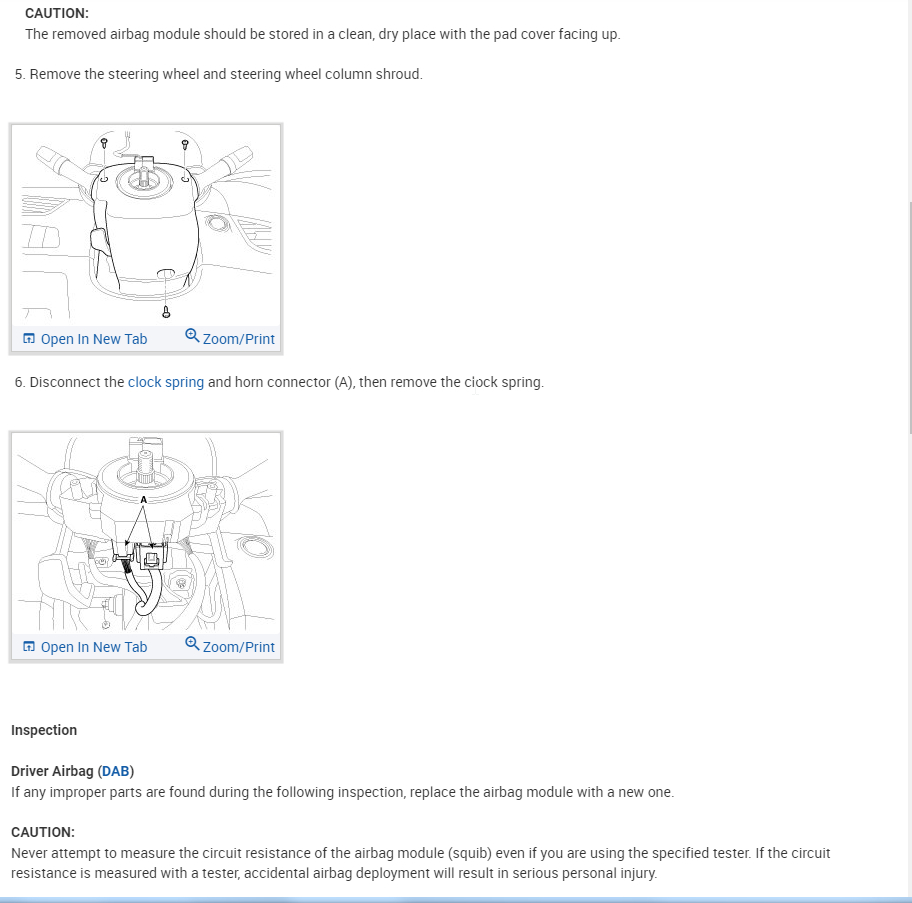 CAUTION:
The removed airbag module should be stored in a clean, dry place with the pad cover facing up.

5. Remove the steering wheel and steering wheel column shroud.

Open In New Tab Zoom/Print

6. Disconnect the clock spring and horn connector (A), then remove the clock spring.

A

Open In New Tab Zoom/Print

Inspection

Driver Airbag (DAB)
If any improper parts are found during the following inspection, replace the airbag module with a new one.

CAUTION:
Never attempt to measure the circuit resistance of the airbag module (squib) even if you are using the specified tester. If the circuit resistance is measured with a tester, accidental airbag deployment will result in serious personal injury.