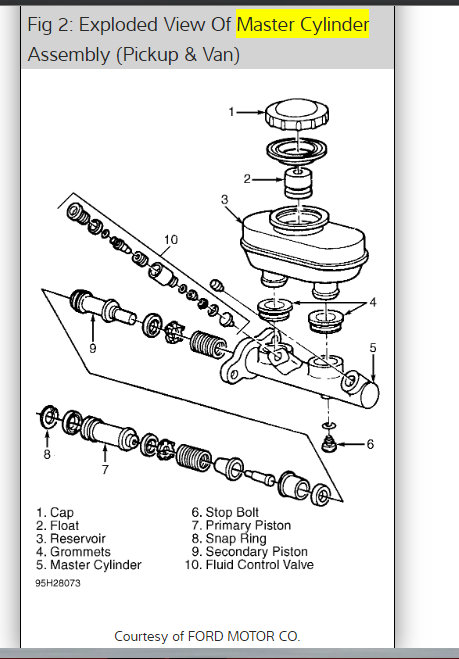 Fig 2: Exploded View Of Master Cylinder Assembly (Pickup & Van)

1

2

3

10

4

9

5

6

8

7

1. Cap
2. Float
3. Reservoir
4. Grommets
5. Master Cylinder

6. Stop Bolt
7. Primary Piston
8. Snap Ring
9. Secondary Piston
10. Fluid Control Valve

95H28073

Courtesy of FORD MOTOR CO.