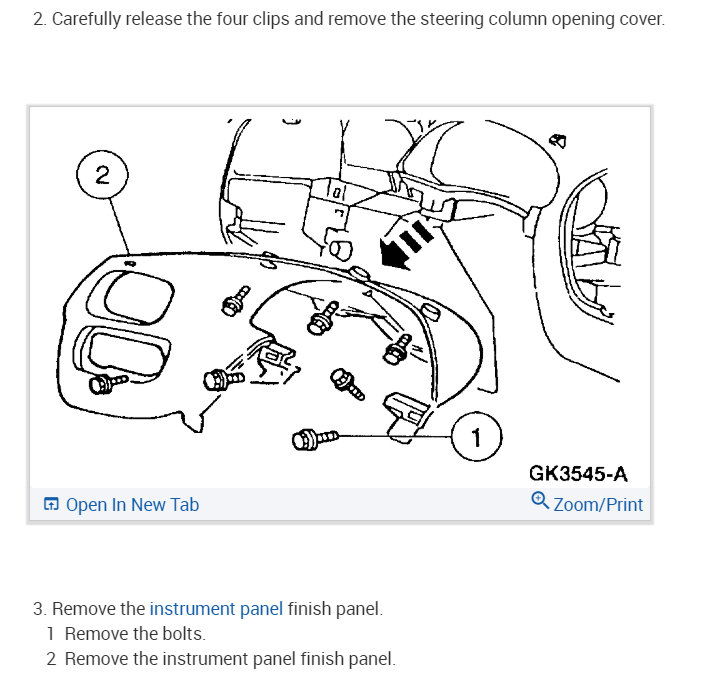 2. Carefully release the four clips and remove the steering column opening cover.

2

1

GK3545-A

Open In New Tab

Zoom/Print

3. Remove the instrument panel finish panel.

1 Remove the bolts.

2 Remove the instrument panel finish panel.