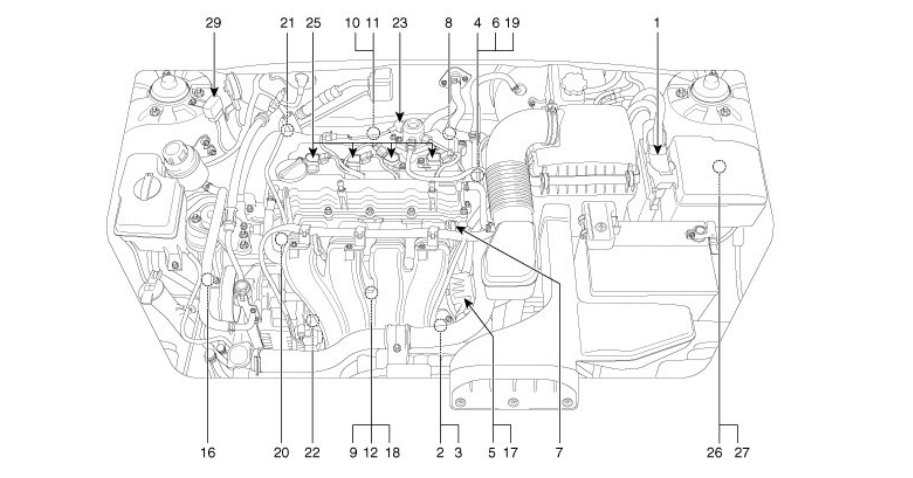 29 21 25 10 11 23 8 4 6 19 1

16 20 22 9 12 18 2 3 5 17 7 26 27