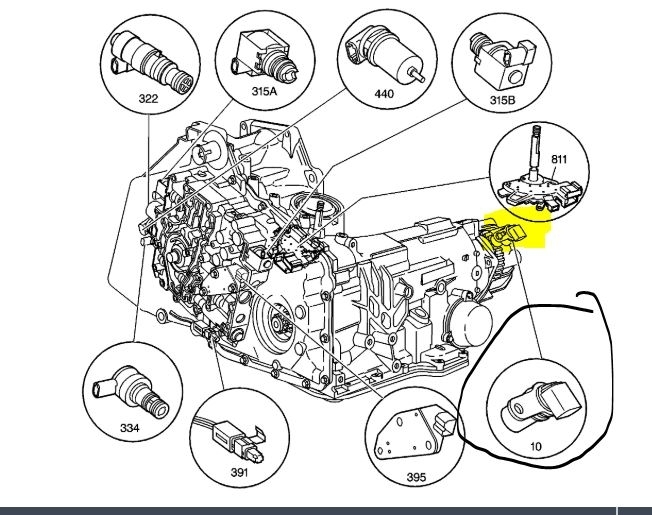 322
315A
440
315B
811
334
391
395
10