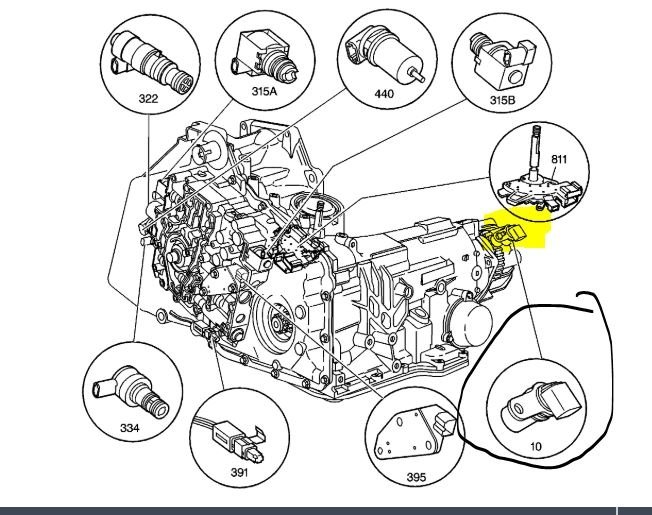 322
315A
440
315B
811
334
391
395
10