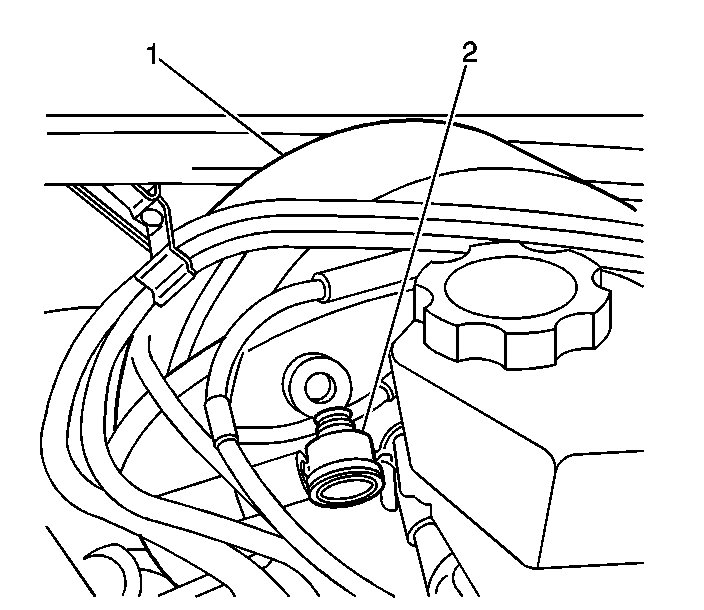 1
2