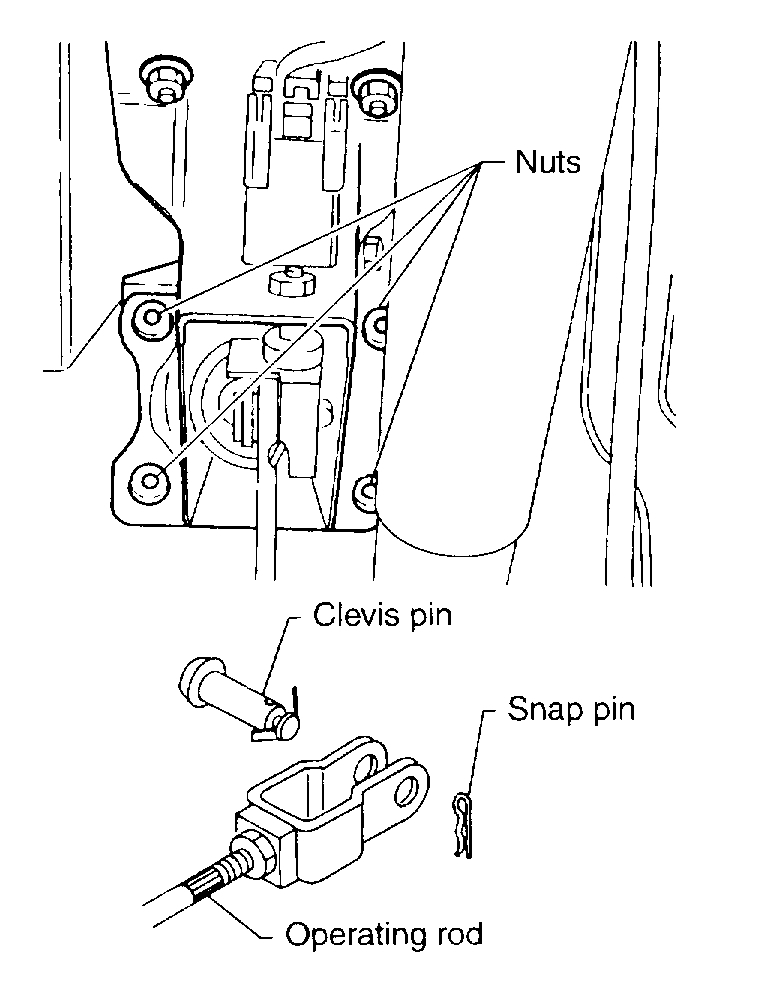 Nuts

Clevis pin

Snap pin

Operating rod