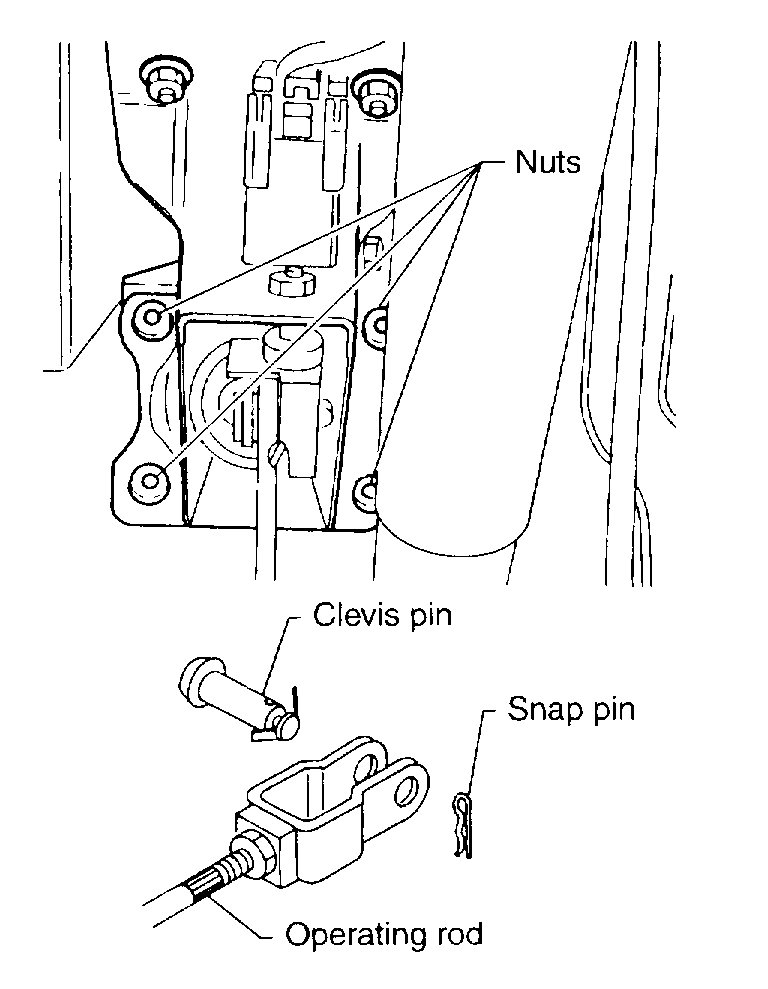 Nuts

Clevis pin

Snap pin

Operating rod