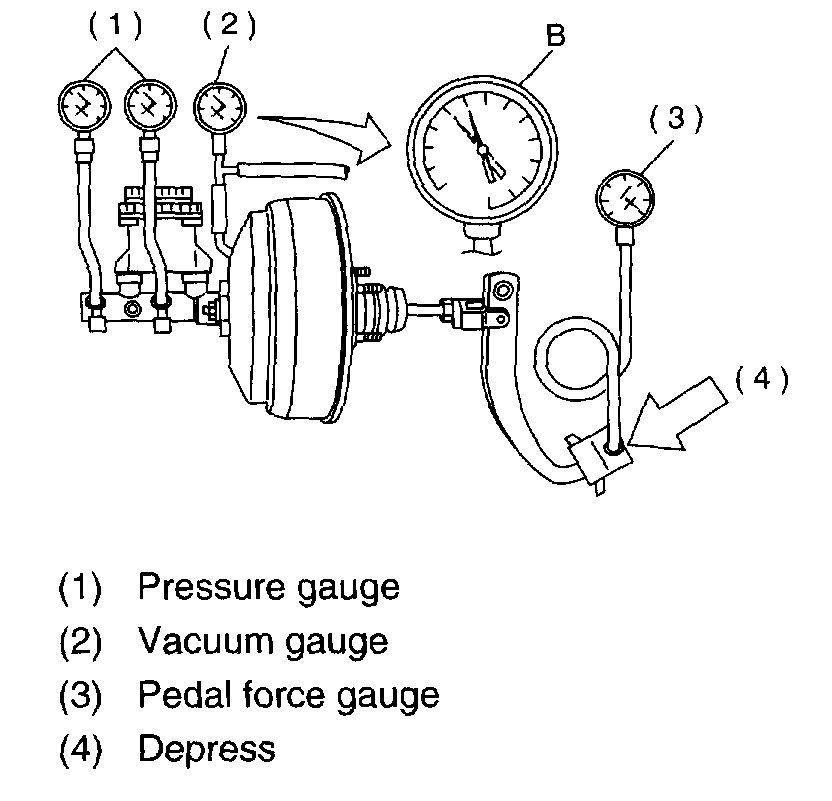 (1) (2) B (3) (4)

(1) Pressure gauge
(2) Vacuum gauge
(3) Pedal force gauge
(4) Depress