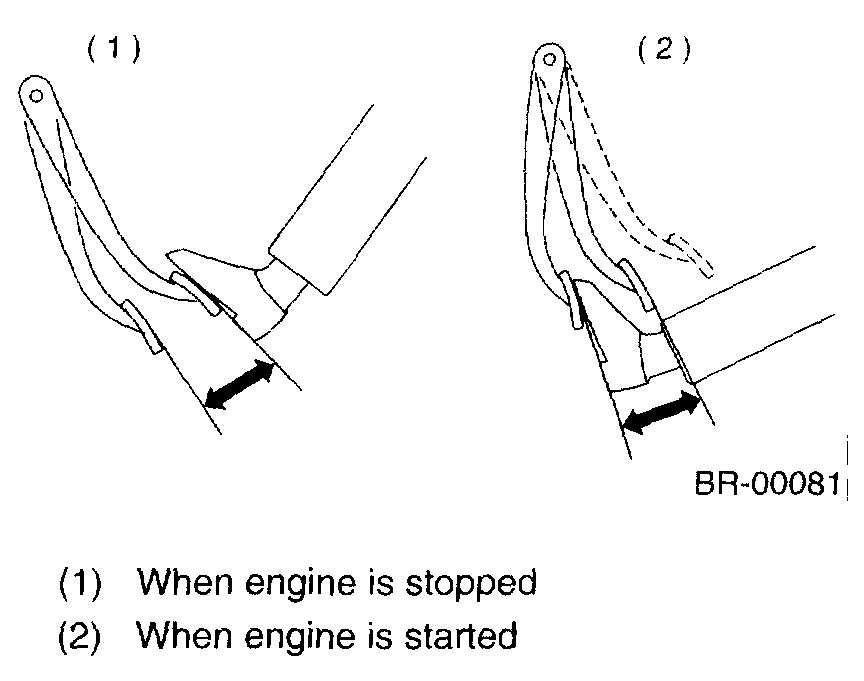 (1)

(2)

BR-00081

(1) When engine is stopped
(2) When engine is started