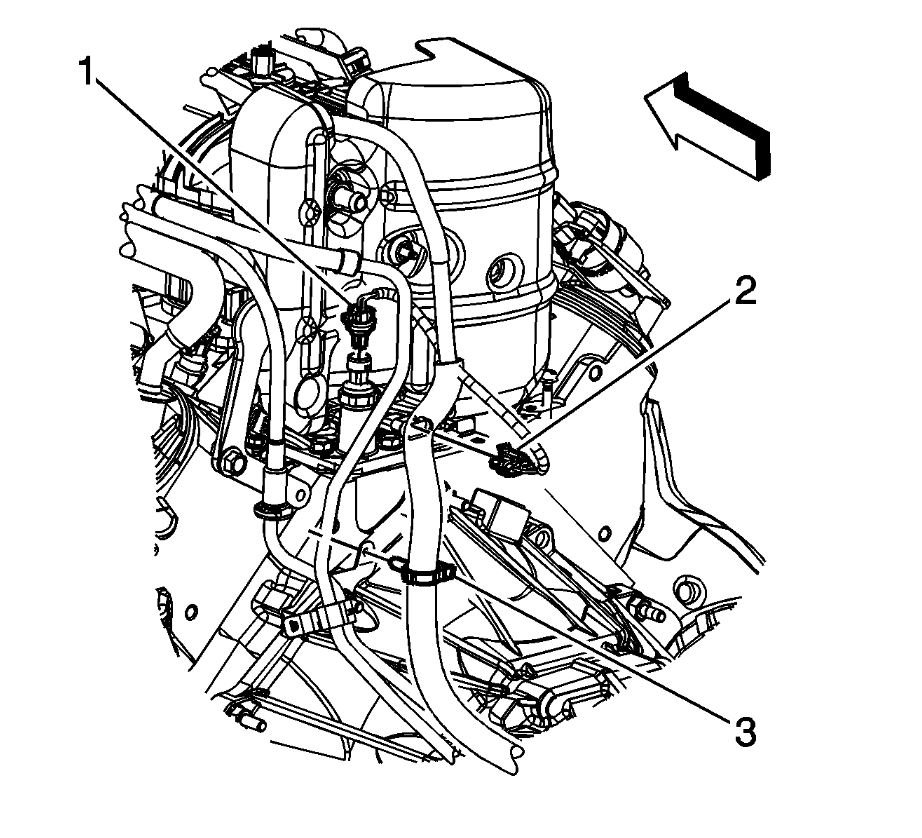 1
2
3