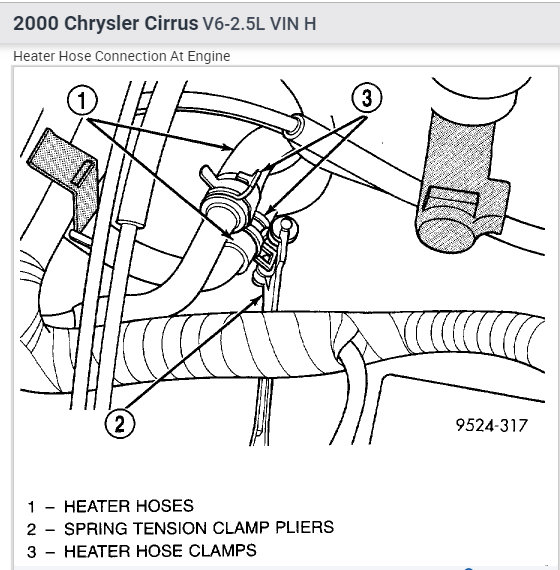 2000 Chrysler Cirrus V6-2.5L VIN H

Heater Hose Connection At Engine

1

3

2

9524-317

1 – HEATER HOSES
2 – SPRING TENSION CLAMP PLIERS
3 – HEATER HOSE CLAMPS