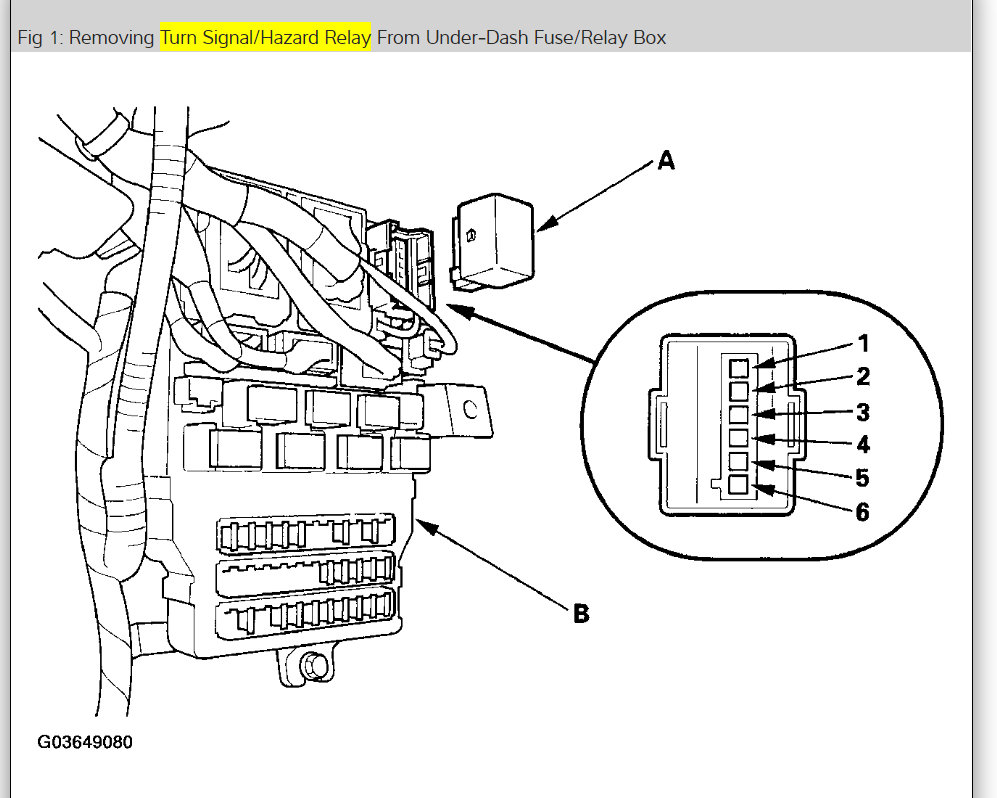 Fig 1: Removing Turn Signal/Hazard Relay From Under-Dash Fuse/Relay Box

A

1
2
3
4
5
6

B

G03649080