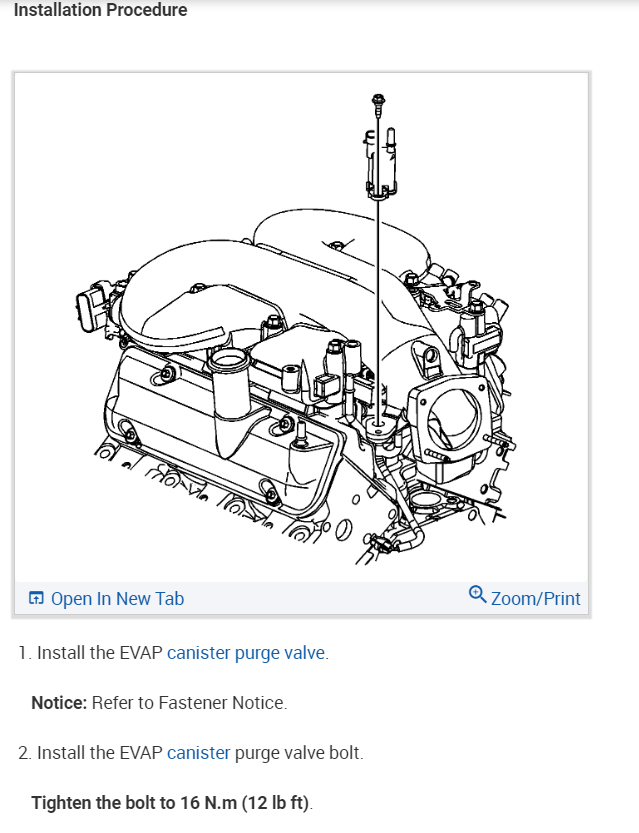 Installation Procedure

Open In New Tab

Zoom/Print

1. Install the EVAP canister purge valve.

Notice: Refer to Fastener Notice.

2. Install the EVAP canister purge valve bolt.

Tighten the bolt to 16 N.m (12 lb ft).