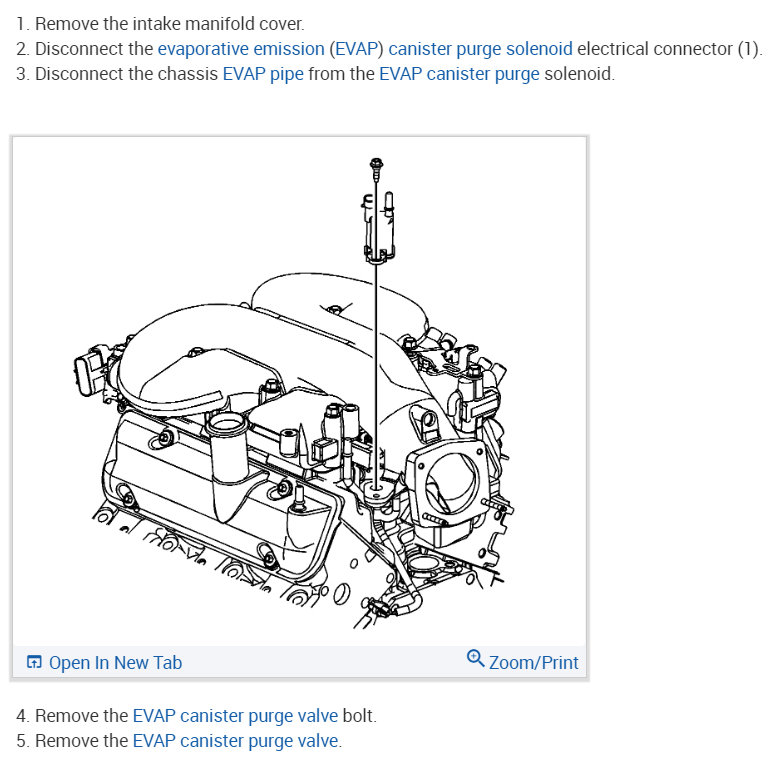 1. Remove the intake manifold cover.
2. Disconnect the evaporative emission (EVAP) canister purge solenoid electrical connector (1).
3. Disconnect the chassis EVAP pipe from the EVAP canister purge solenoid.

Open In New Tab
Zoom/Print

4. Remove the EVAP canister purge valve bolt.
5. Remove the EVAP canister purge valve.