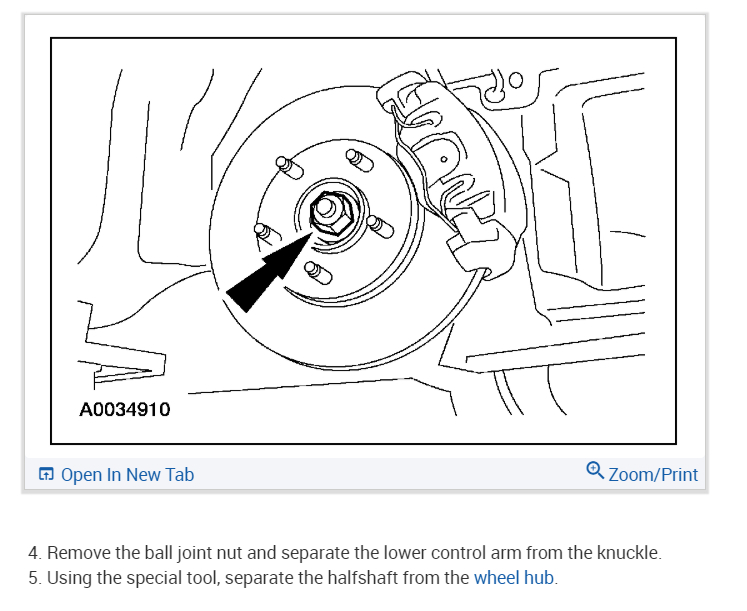 A0034910

Open In New Tab

Zoom/Print

4. Remove the ball joint nut and separate the lower control arm from the knuckle.
5. Using the special tool, separate the halfshaft from the wheel hub.