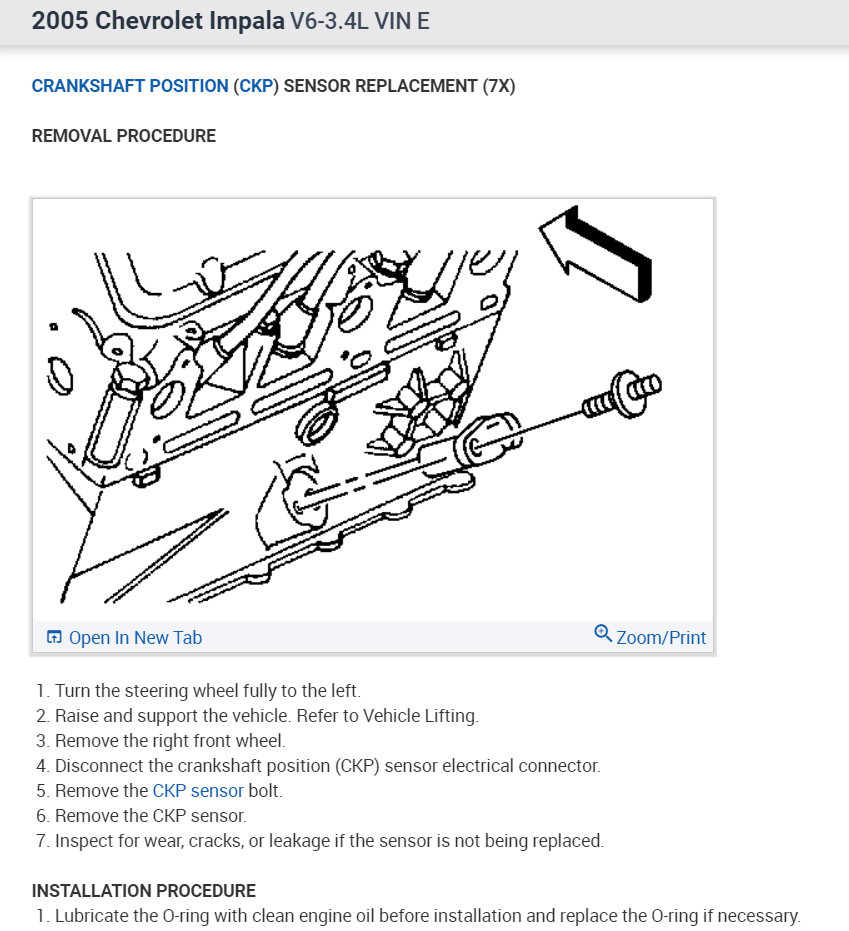 2005 Chevrolet Impala V6-3.4L VIN E

CRANKSHAFT POSITION (CKP) SENSOR REPLACEMENT (7X)

REMOVAL PROCEDURE

Open In New Tab

Zoom/Print

1. Turn the steering wheel fully to the left.
2. Raise and support the vehicle. Refer to Vehicle Lifting.
3. Remove the right front wheel.
4. Disconnect the crankshaft position (CKP) sensor electrical connector.
5. Remove the CKP sensor bolt.
6. Remove the CKP sensor.
7. Inspect for wear, cracks, or leakage if the sensor is not being replaced.

INSTALLATION PROCEDURE

1. Lubricate the O-ring with clean engine oil before installation and replace the O-ring if necessary.