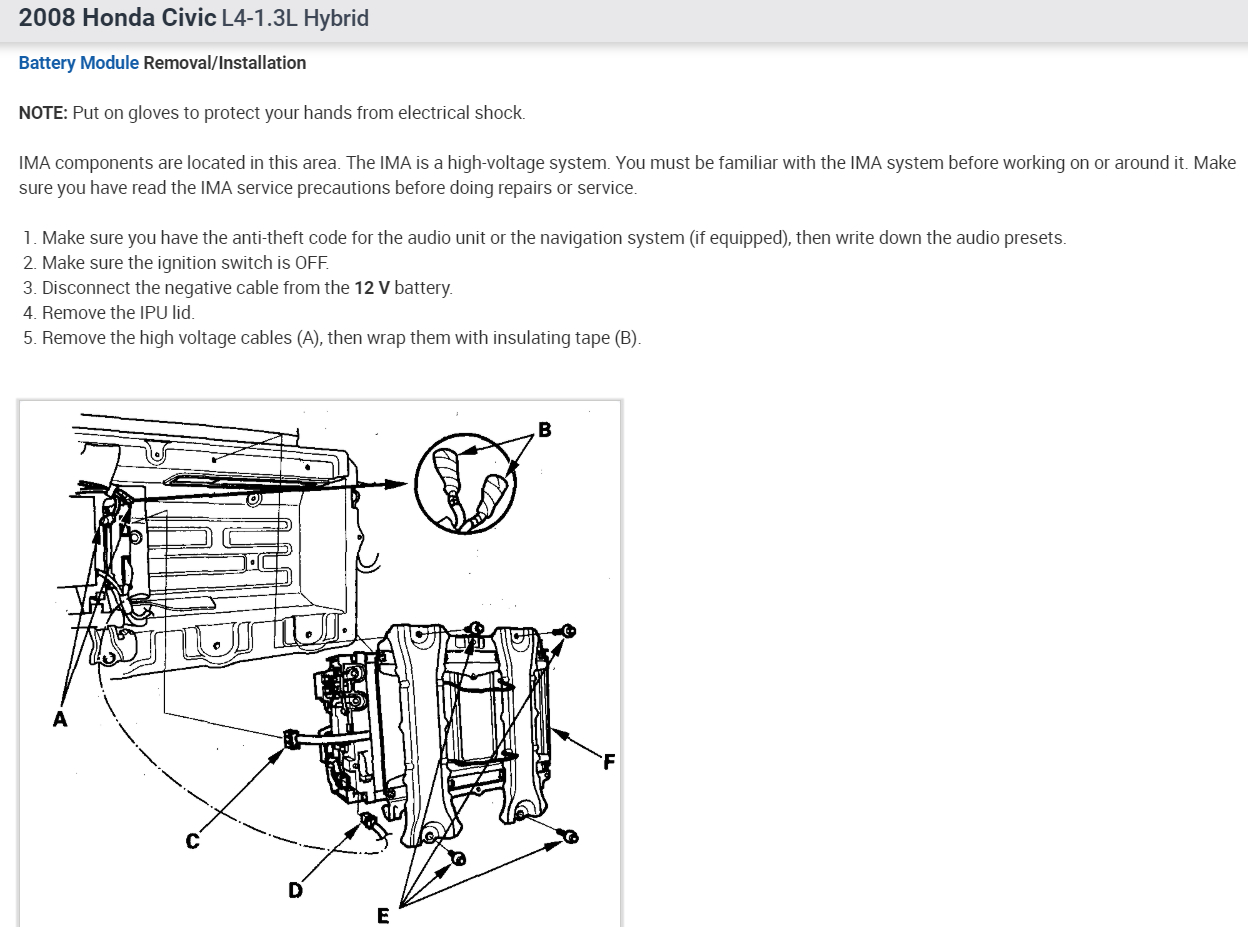 2008 Honda Civic L4-1.3L Hybrid

Battery Module Removal/Installation

NOTE: Put on gloves to protect your hands from electrical shock.

IMA components are located in this area. The IMA is a high-voltage system. You must be familiar with the IMA system before working on or around it. Make sure you have read the IMA service precautions before doing repairs or service.

1. Make sure you have the anti-theft code for the audio unit or the navigation system (if equipped), then write down the audio presets.
2. Make sure the ignition switch is OFF.
3. Disconnect the negative cable from the 12 V battery.
4. Remove the IPU lid.
5. Remove the high voltage cables (A), then wrap them with insulating tape (B).

B
A
F
C
D
E