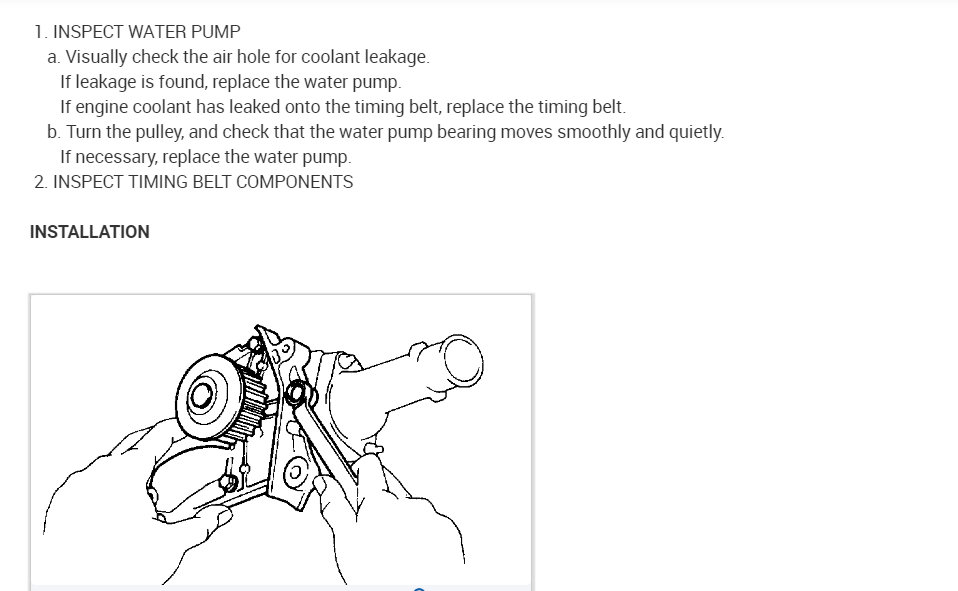 1. INSPECT WATER PUMP
a. Visually check the air hole for coolant leakage.
If leakage is found, replace the water pump.
If engine coolant has leaked onto the timing belt, replace the timing belt.
b. Turn the pulley, and check that the water pump bearing moves smoothly and quietly.
If necessary, replace the water pump.
2. INSPECT TIMING BELT COMPONENTS

INSTALLATION