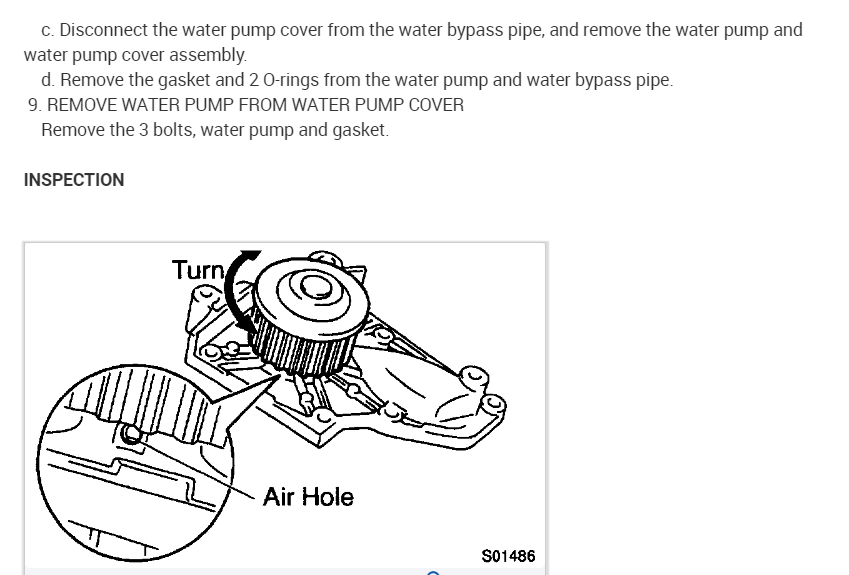 c. Disconnect the water pump cover from the water bypass pipe, and remove the water pump and water pump cover assembly.

d. Remove the gasket and 2 O-rings from the water pump and water bypass pipe.

9. REMOVE WATER PUMP FROM WATER PUMP COVER

Remove the 3 bolts, water pump and gasket.

INSPECTION

Turn

Air Hole

S01486