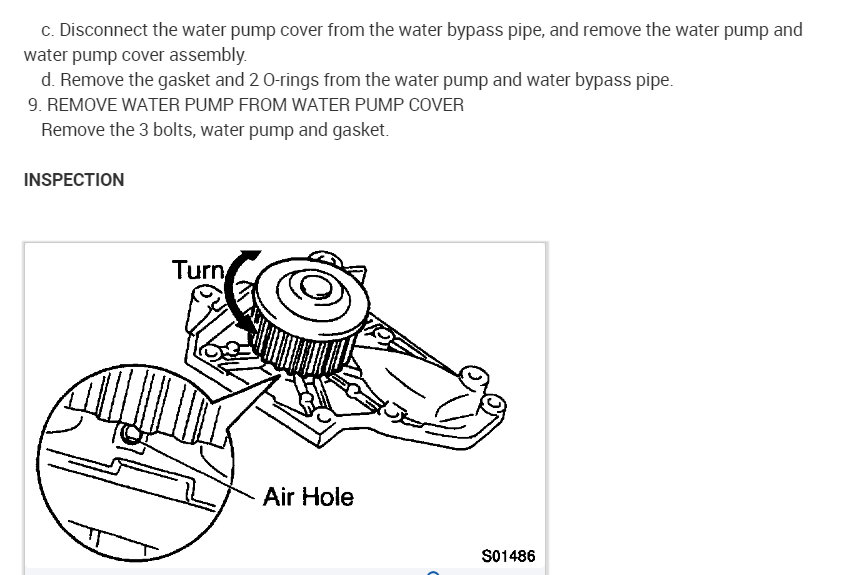 c. Disconnect the water pump cover from the water bypass pipe, and remove the water pump and water pump cover assembly.

d. Remove the gasket and 2 O-rings from the water pump and water bypass pipe.

9. REMOVE WATER PUMP FROM WATER PUMP COVER

Remove the 3 bolts, water pump and gasket.

INSPECTION

Turn

Air Hole

S01486