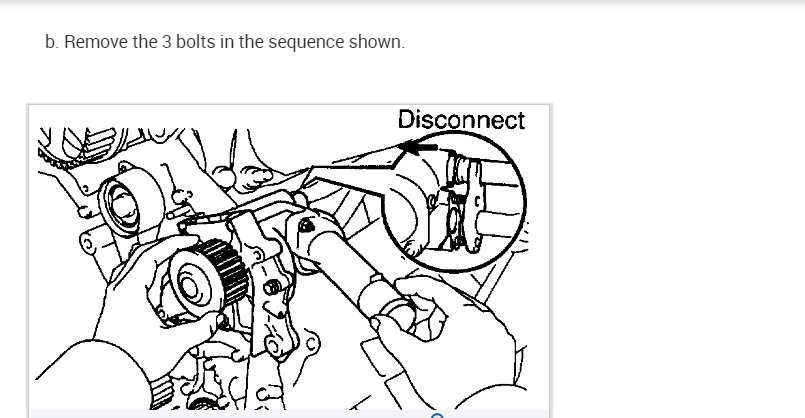 b. Remove the 3 bolts in the sequence shown.

Disconnect