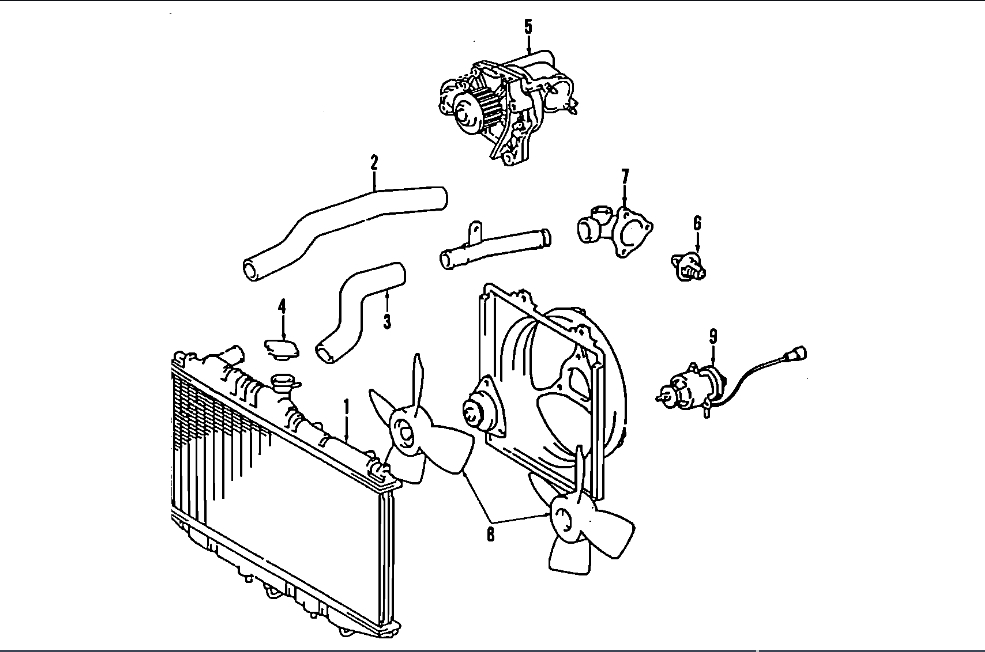 5
2
7
6
4
3
9
1
8