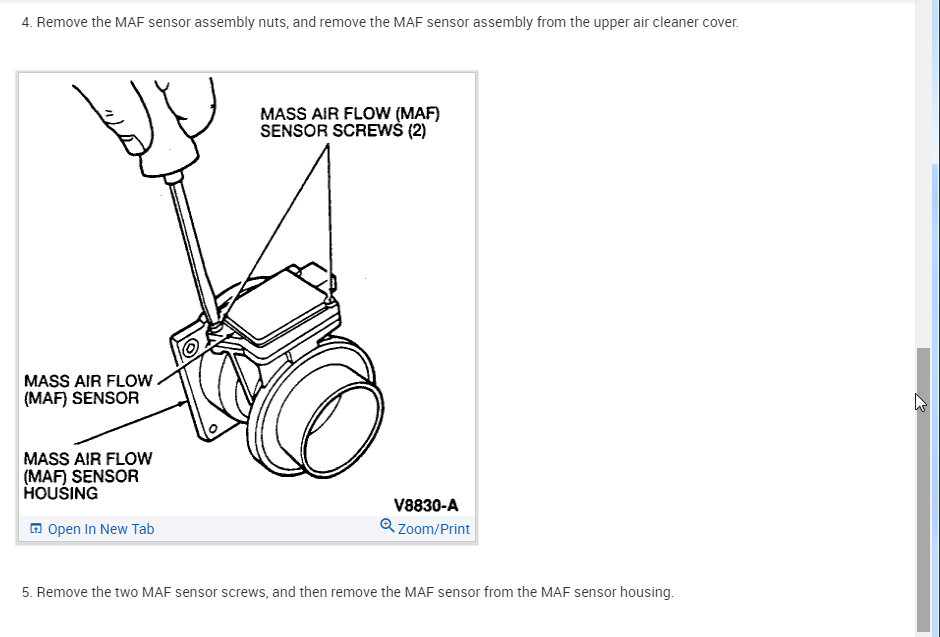 4. Remove the MAF sensor assembly nuts, and remove the MAF sensor assembly from the upper air cleaner cover.

MASS AIR FLOW (MAF) SENSOR SCREWS (2)

MASS AIR FLOW (MAF) SENSOR

MASS AIR FLOW (MAF) SENSOR HOUSING

V8830-A

Open In New Tab

Zoom/Print

5. Remove the two MAF sensor screws, and then remove the MAF sensor from the MAF sensor housing.