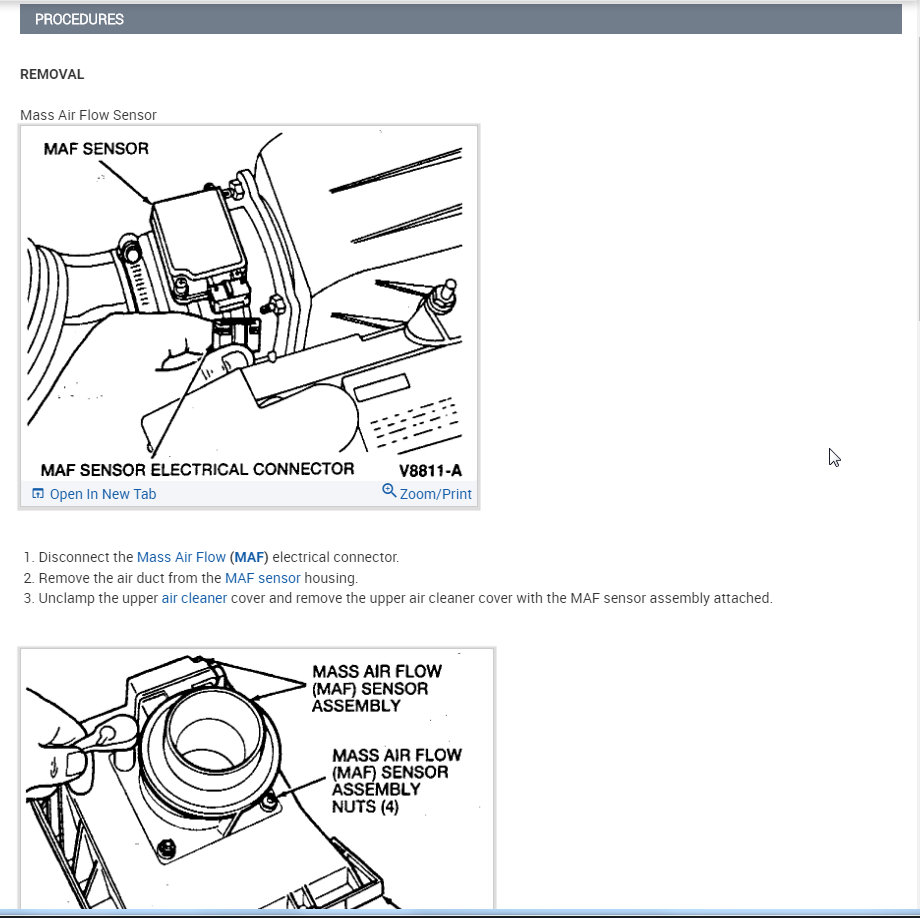 PROCEDURES

REMOVAL

Mass Air Flow Sensor

MAF SENSOR

MAF SENSOR ELECTRICAL CONNECTOR V8811-A

Open In New Tab Zoom/Print

1. Disconnect the Mass Air Flow (MAF) electrical connector.
2. Remove the air duct from the MAF sensor housing.
3. Unclamp the upper air cleaner cover and remove the upper air cleaner cover with the MAF sensor assembly attached.

MASS AIR FLOW (MAF) SENSOR ASSEMBLY

MASS AIR FLOW (MAF) SENSOR ASSEMBLY NUTS (4)