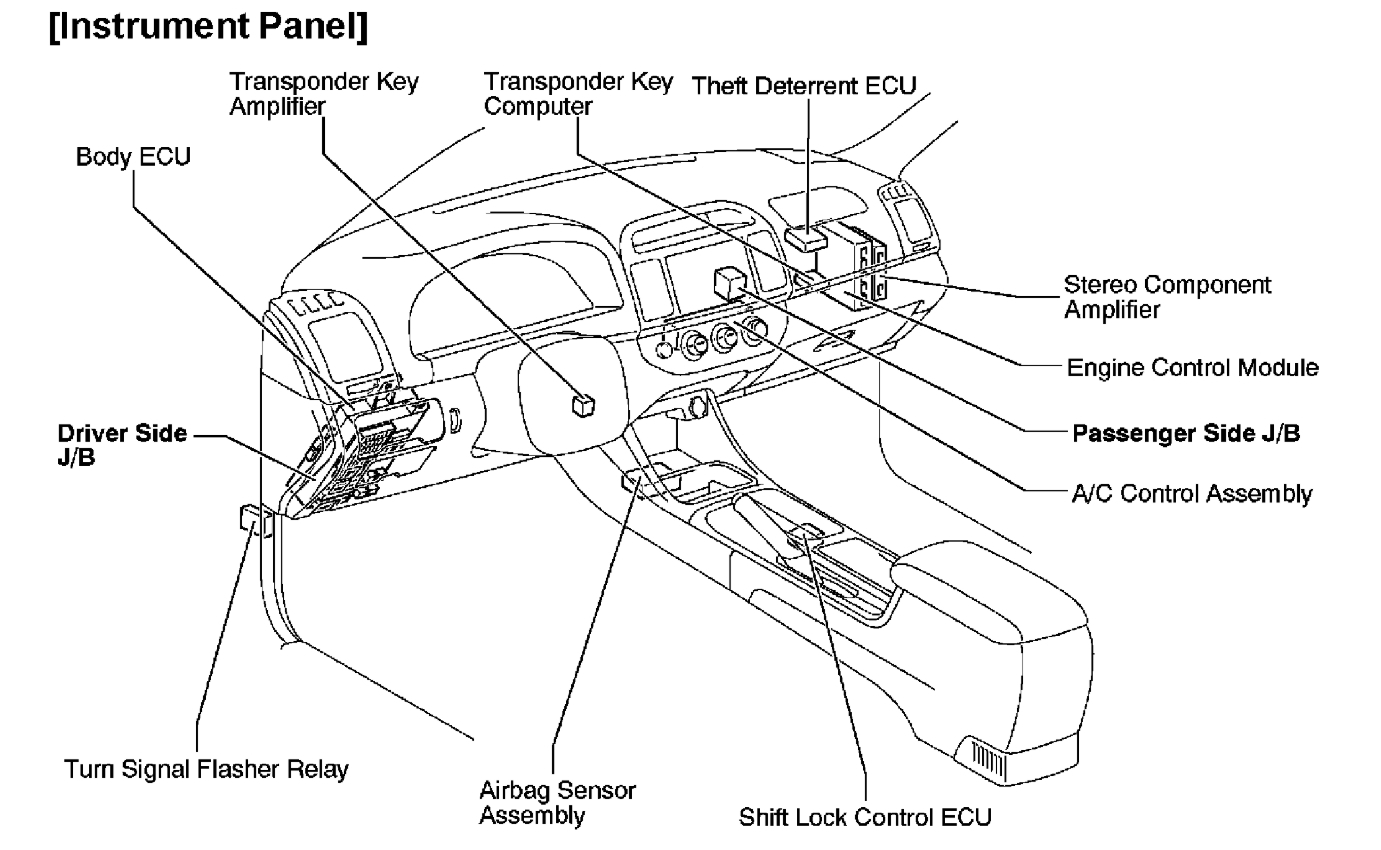 [Instrument Panel]

Transponder Key Amplifier

Transponder Key Computer

Theft Deterrent ECU

Body ECU

Stereo Component Amplifier

Engine Control Module

Driver Side J/B

Passenger Side J/B

A/C Control Assembly

Turn Signal Flasher Relay

Airbag Sensor Assembly

Shift Lock Control ECU