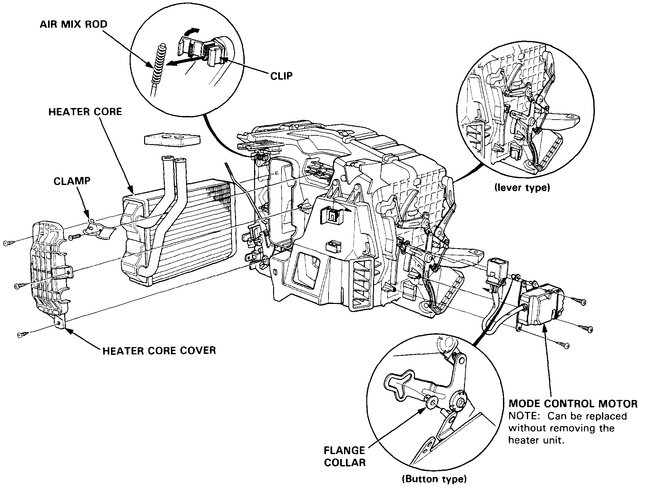 AIR MIX ROD

CLIP

HEATER CORE

CLAMP

(lever type)

HEATER CORE COVER

MODE CONTROL MOTOR
NOTE: Can be replaced without removing the heater unit.

FLANGE COLLAR

(Button type)